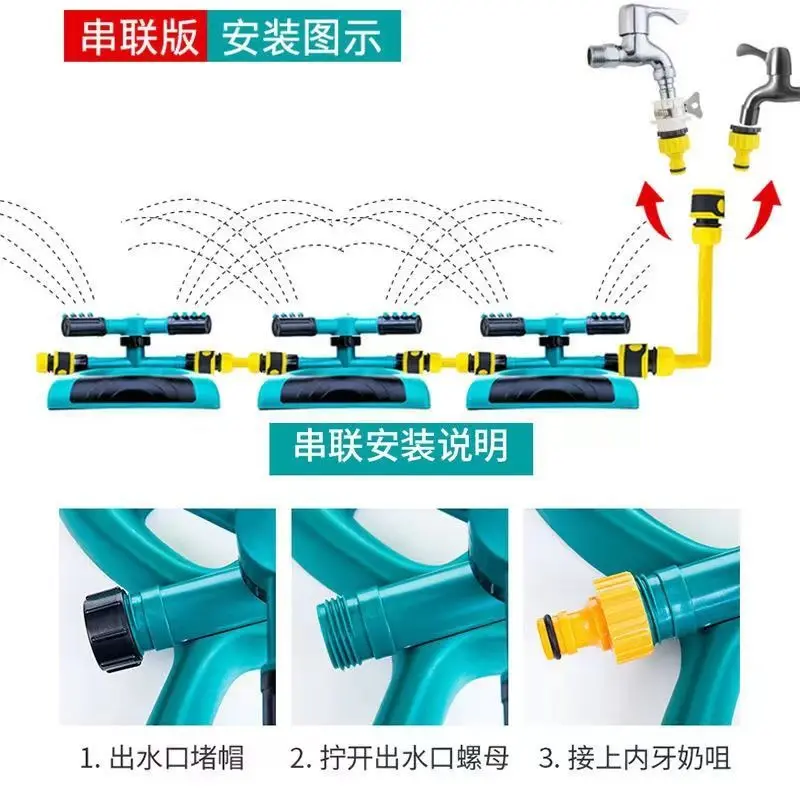 串联版 安装图示

串联安装说明

1. 出水口堵帽

2. 拧开出水口螺母

3. 接上内牙奶咀