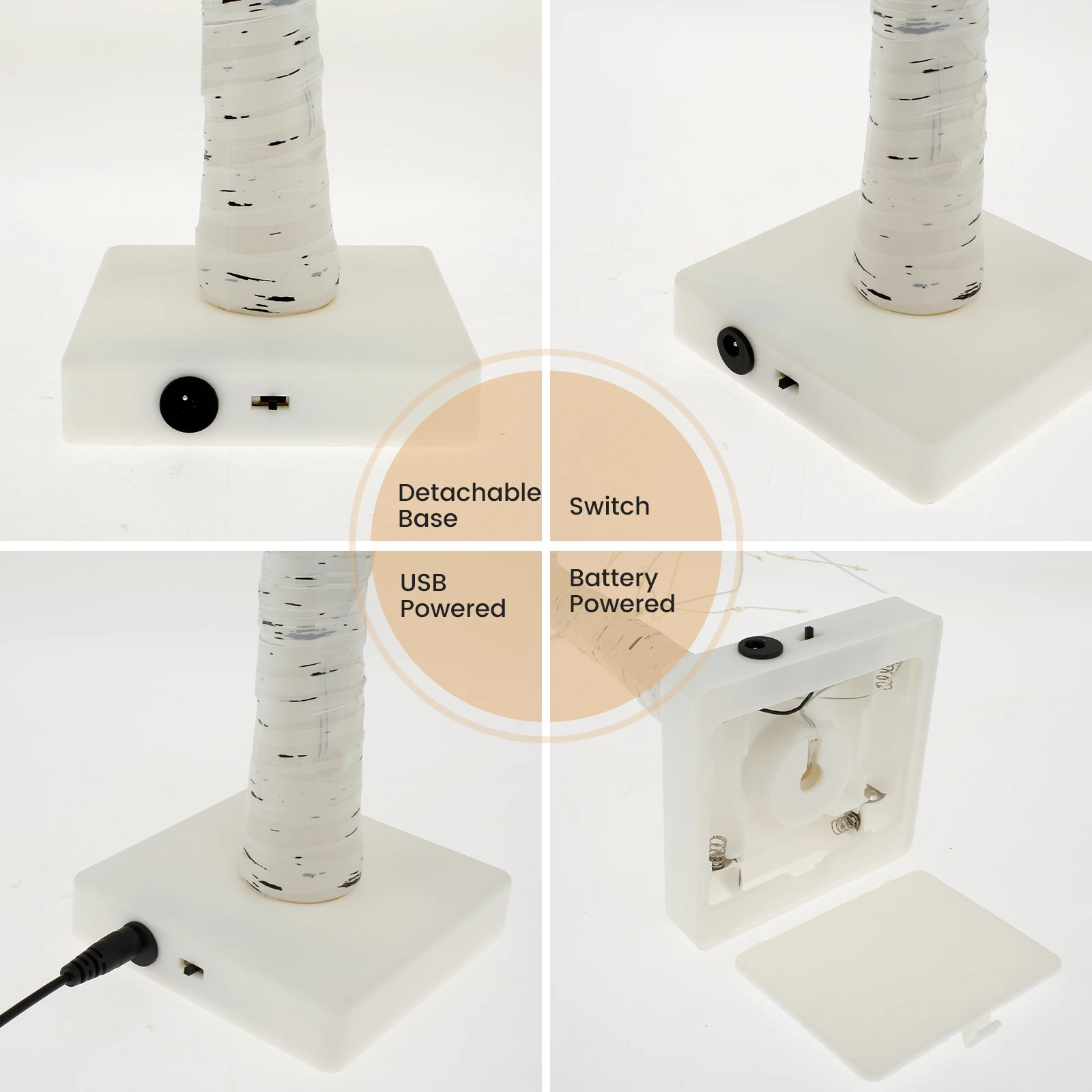 Detachable Base

Switch

USB Powered

Battery Powered