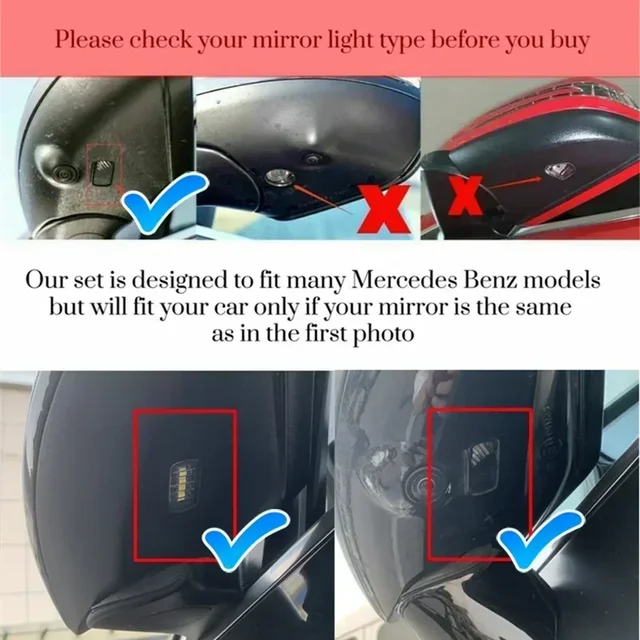 Please check your mirror light type before you buy

Our set is designed to fit many Mercedes Benz models but will fit your car only if your mirror is the same as in the first photo