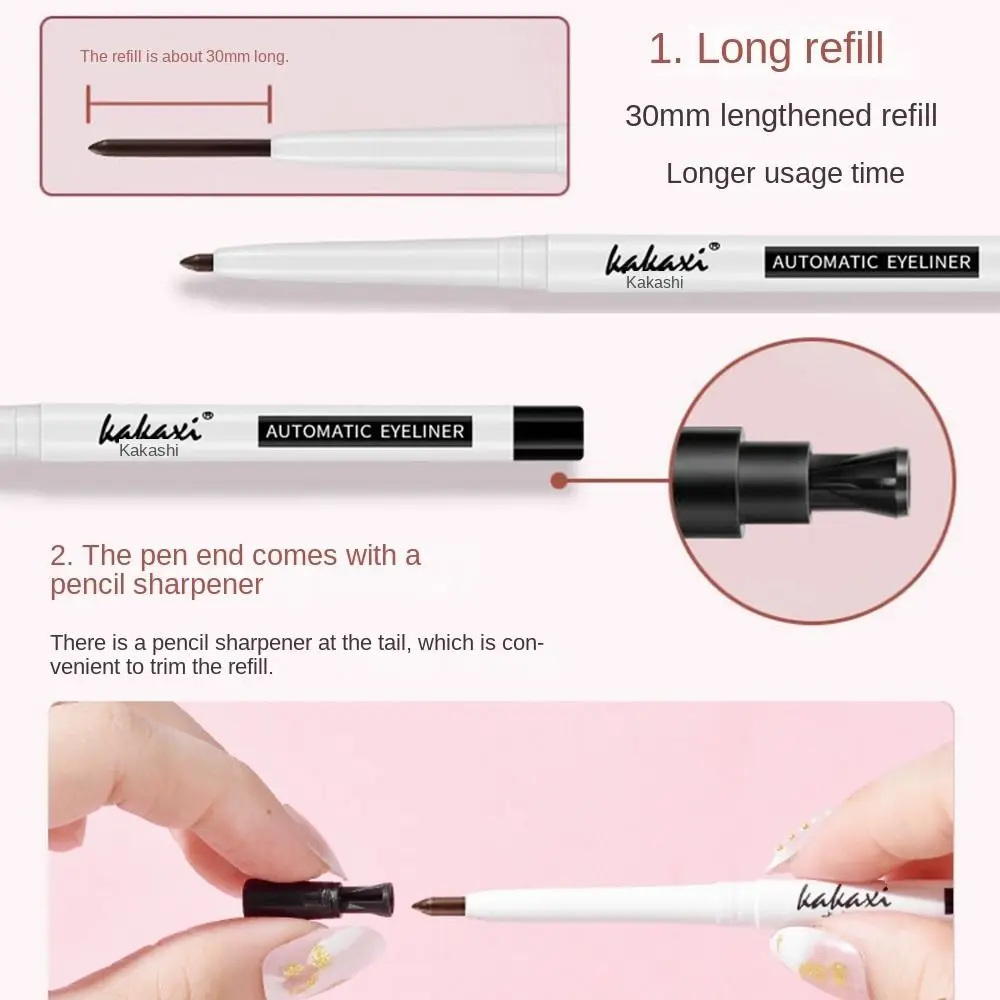 The refill is about 30mm long.

1. Long refill

30mm lengthened refill

Longer usage time

kakaxi®
Kakashi
AUTOMATIC EYELINER

kakaxi®
Kakashi
AUTOMATIC EYELINER

2. The pen end comes with a pencil sharpener

There is a pencil sharpener at the tail, which is convenient to trim the refill.

kakaxi