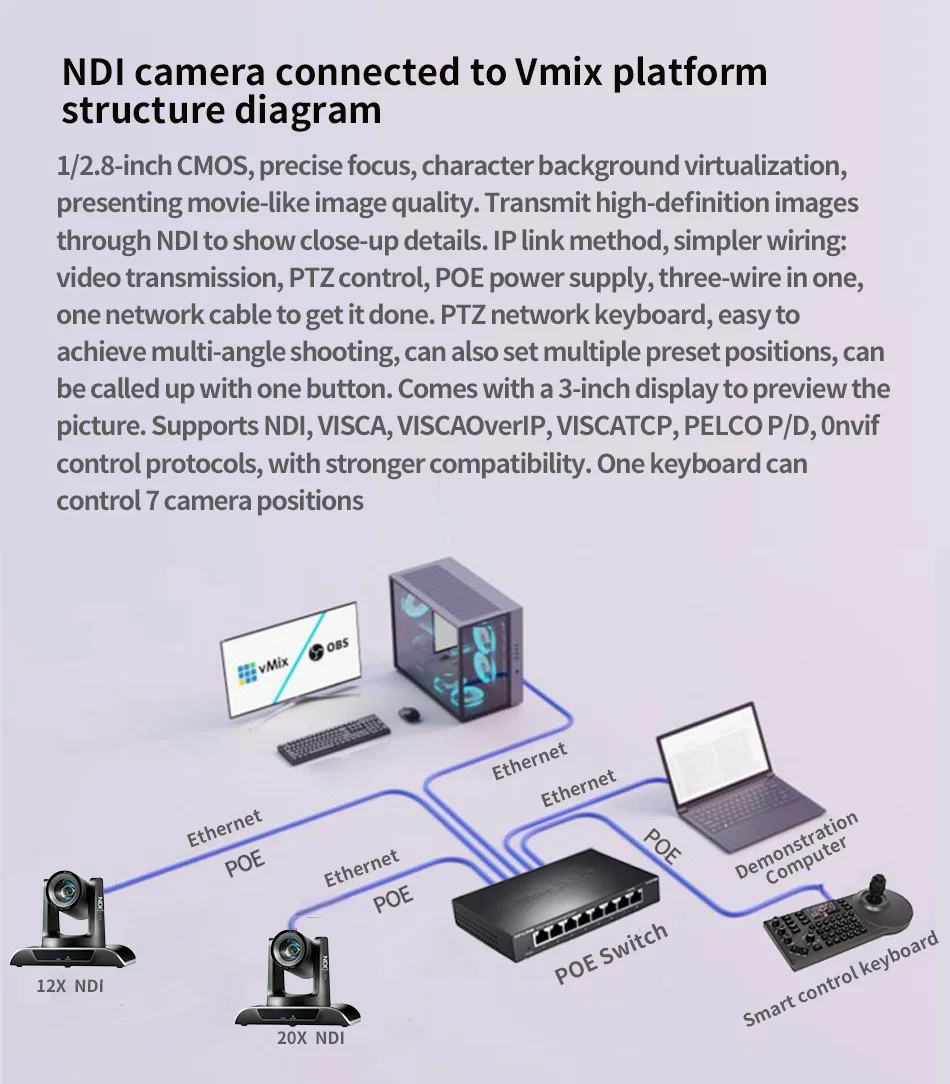 NDI camera connected to Vmix platform structure diagram

1/2.8-inch CMOS, precise focus, character background virtualization, presenting movie-like image quality. Transmit high-definition images through NDI to show close-up details. IP link method, simpler wiring: video transmission, PTZ control, POE power supply, three-wire in one, one network cable to get it done. PTZ network keyboard, easy to achieve multi-angle shooting, can also set multiple preset positions, can be called up with one button. Comes with a 3-inch display to preview the picture. Supports NDI, VISCA, VISCAOverIP, VISCATCP, PELCO P/D, 0nvif control protocols, with stronger compatibility. One keyboard can control 7 camera positions

vMix
OBS
Ethernet
Ethernet
Ethernet
POE
Ethernet
POE
POE
Demonstration Computer
POE Switch
Smart control keyboard
12X NDI
20X NDI