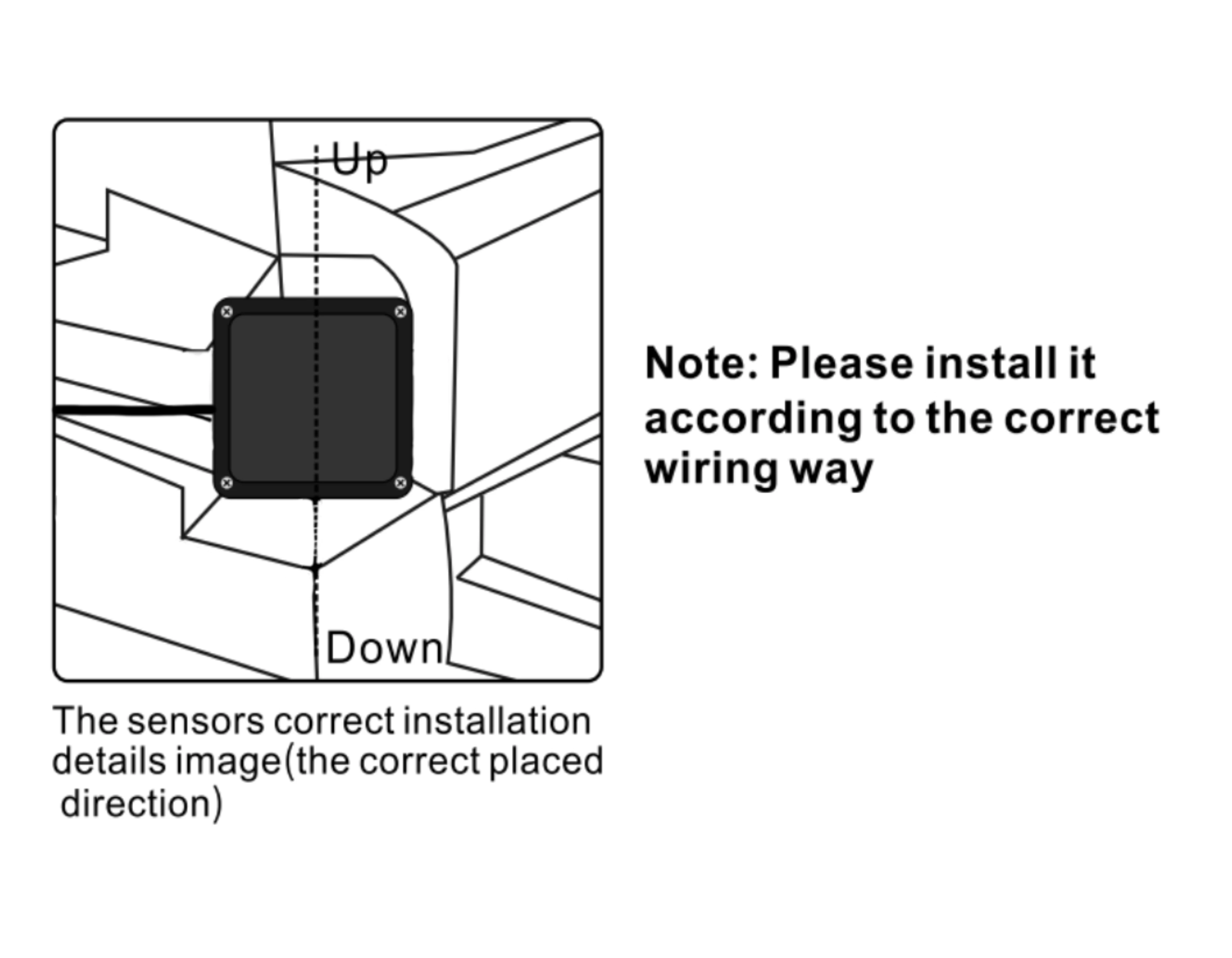 Up

Down

The sensors correct installation details image(the correct placed direction)

Note: Please install it according to the correct wiring way