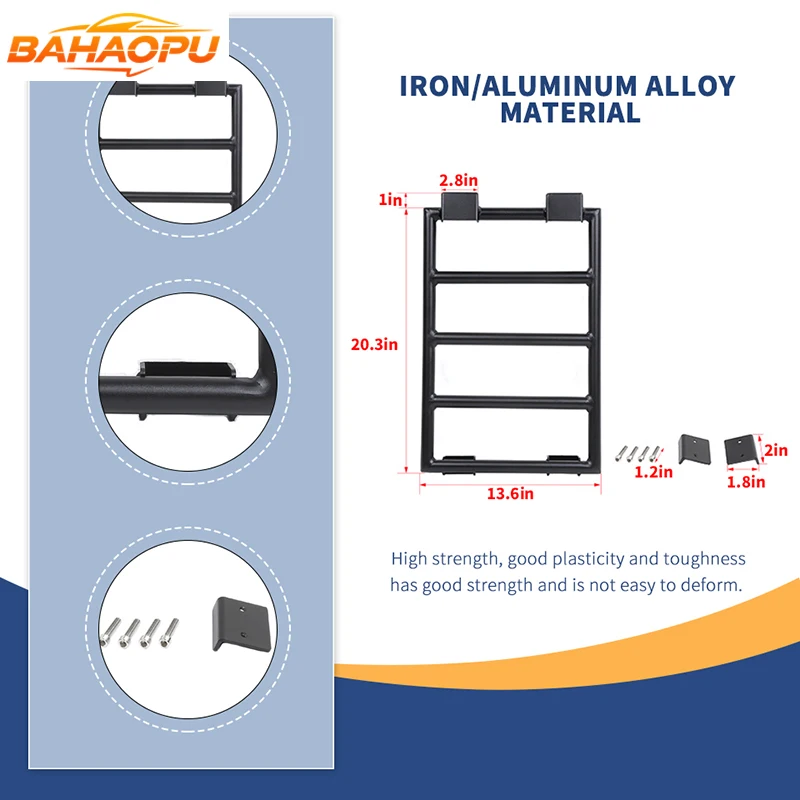 BAHAOPU

IRON/ALUMINUM ALLOY MATERIAL

2.8in
1in
20.3in
13.6in
1.2in
2in
1.8in

High strength, good plasticity and toughness has good strength and is not easy to deform.