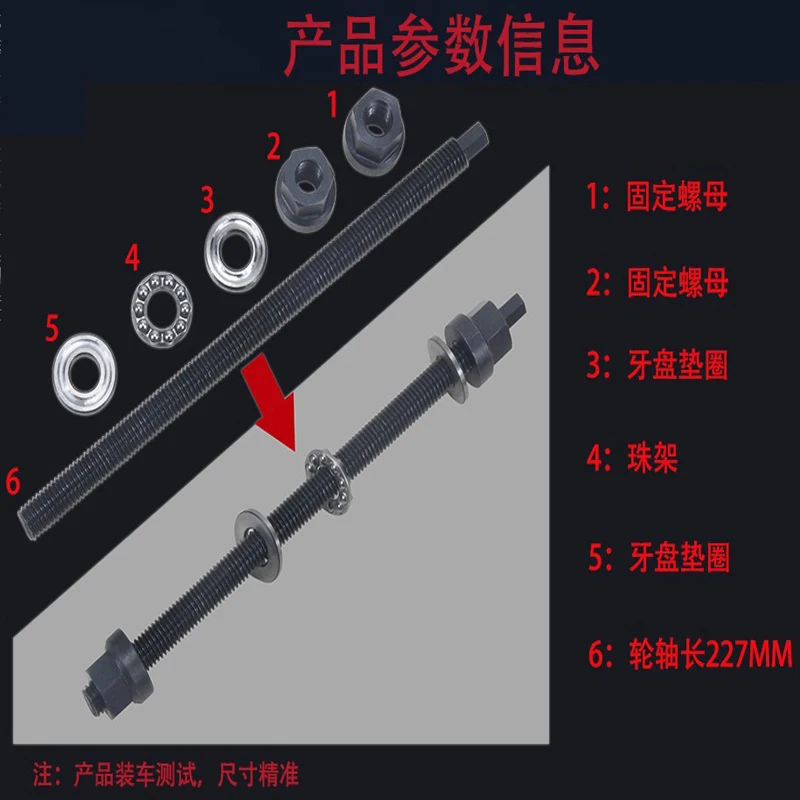 产品参数信息

1
2
3
4
5
6

1：固定螺母

2：固定螺母

3：牙盘垫圈

4：珠架

5：牙盘垫圈

6：轮轴长227MM

注：产品装车测试，尺寸精准