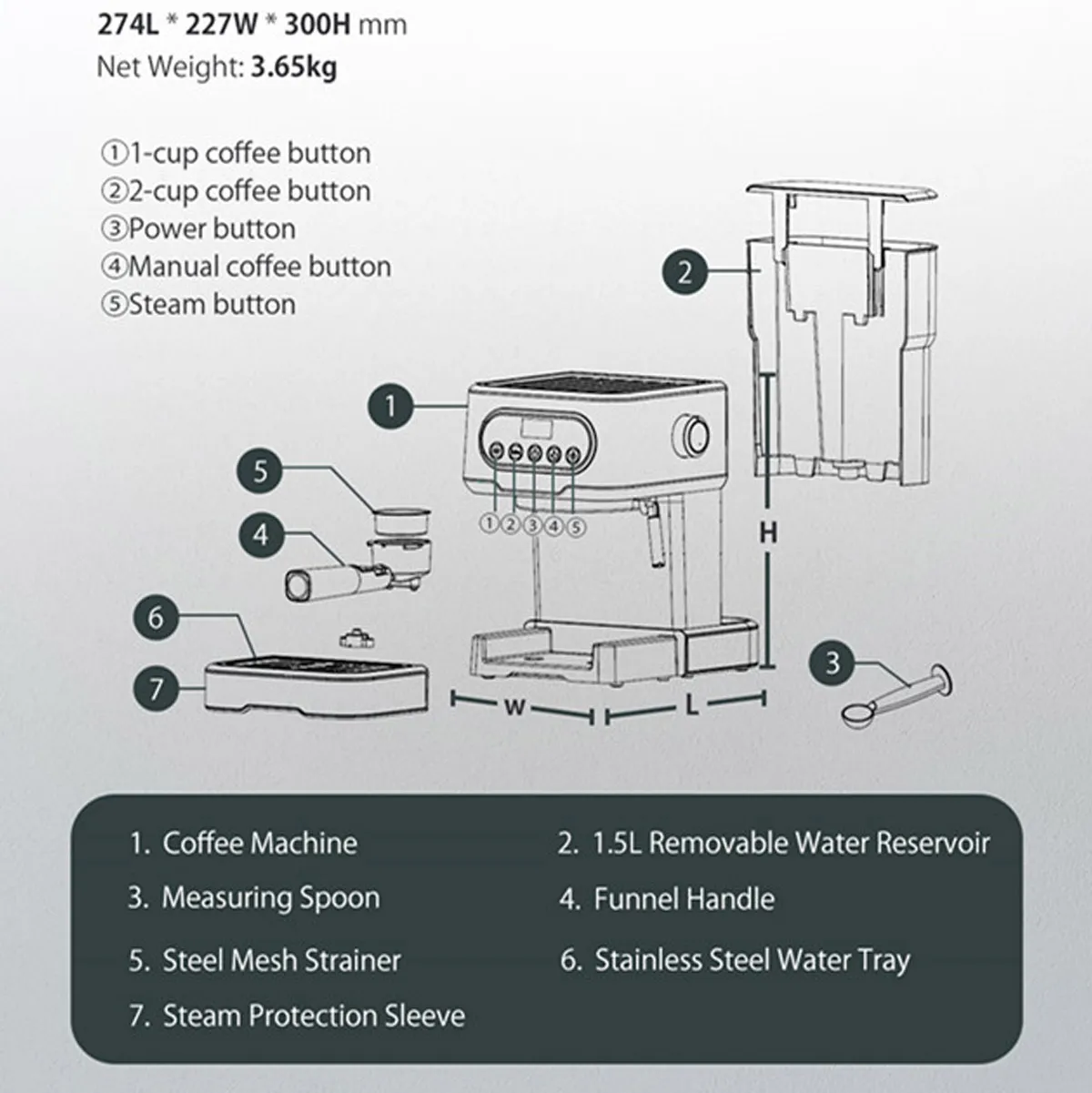 274L * 227W * 300H mm
Net Weight: 3.65kg

①1-cup coffee button
②2-cup coffee button
③Power button
④Manual coffee button
⑤Steam button

2
1
5
4
①②③④⑤
H
6
7
W
L
3

1. Coffee Machine
2. 1.5L Removable Water Reservoir
3. Measuring Spoon
4. Funnel Handle
5. Steel Mesh Strainer
6. Stainless Steel Water Tray
7. Steam Protection Sleeve