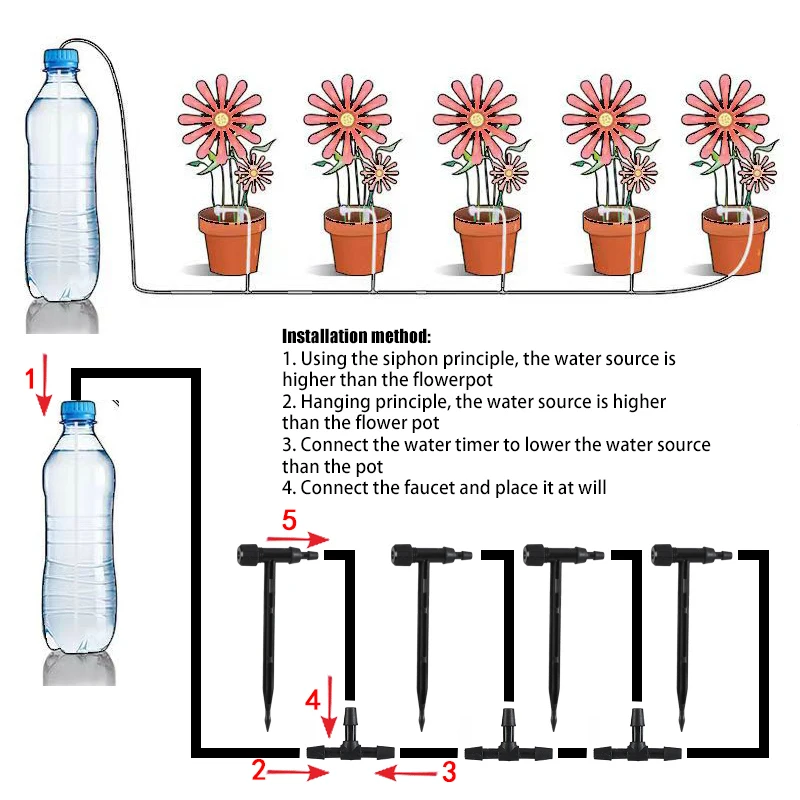 Installation method:
1. Using the siphon principle, the water source is higher than the flowerpot
2. Hanging principle, the water source is higher than the flower pot
3. Connect the water timer to lower the water source than the pot
4. Connect the faucet and place it at will

1
5
4
2
3