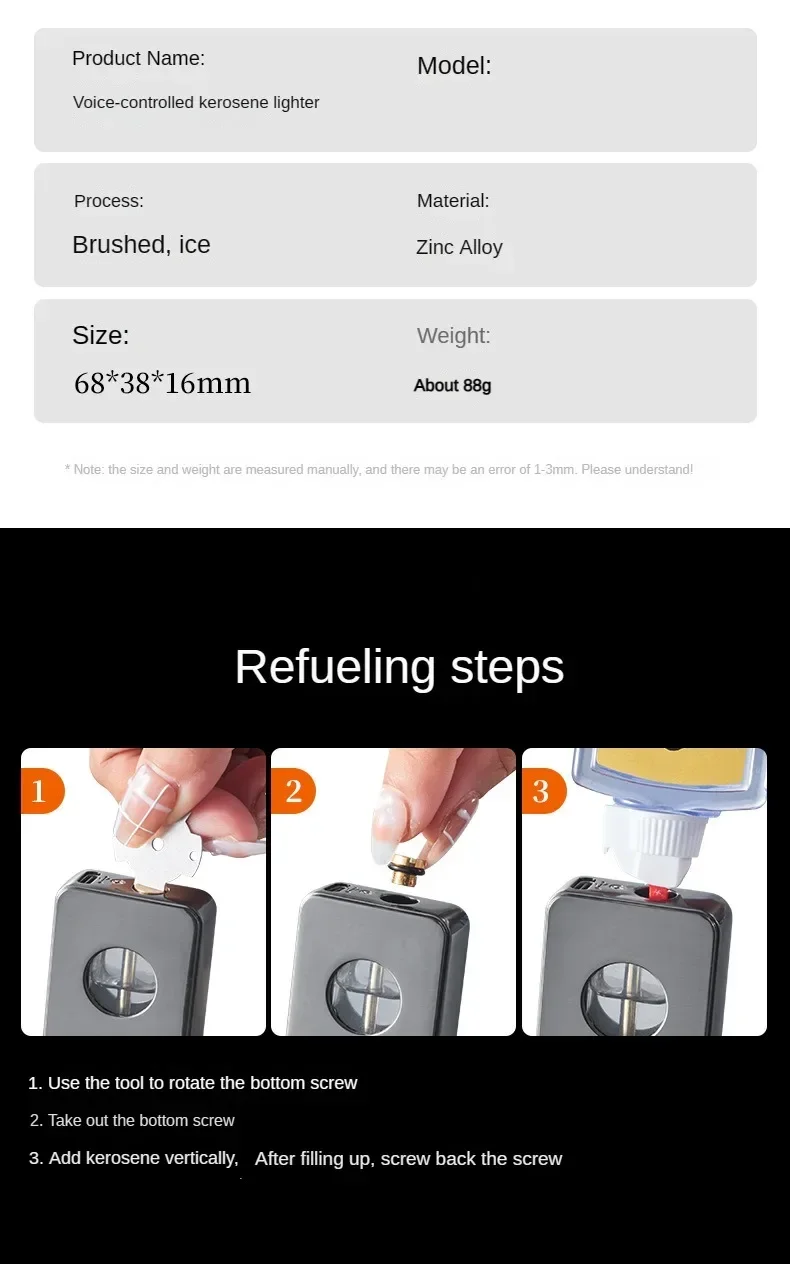 Product Name:

Voice-controlled kerosene lighter

Model:

Process:

Brushed, ice

Material:

Zinc Alloy

Size:

68*38*16mm

Weight:

About 88g

* Note: the size and weight are measured manually, and there may be an error of 1-3mm. Please understand!

Refueling steps

1

2

3

1. Use the tool to rotate the bottom screw

2. Take out the bottom screw

3. Add kerosene vertically, After filling up, screw back the screw