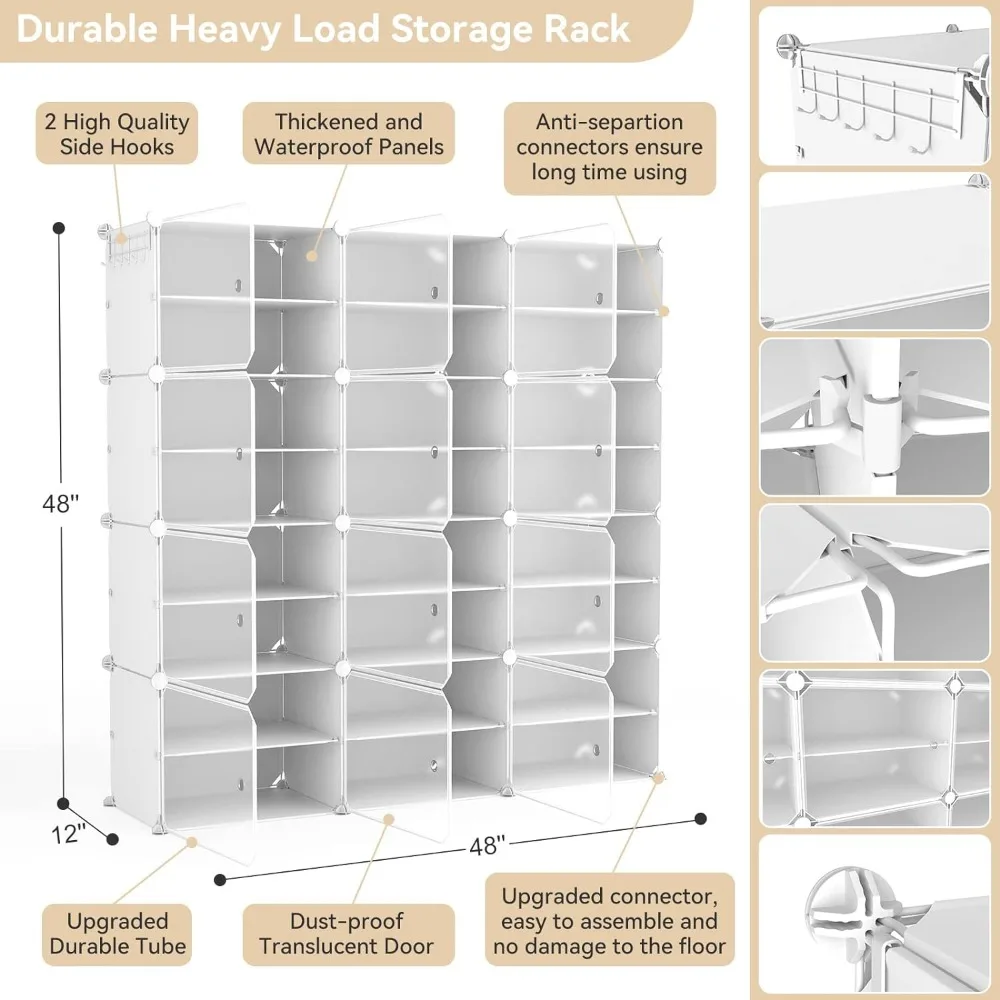 Durable Heavy Load Storage Rack

2 High Quality Side Hooks

Thickened and Waterproof Panels

Anti-separtion connectors ensure long time using

48"

12"

48"

Upgraded Durable Tube

Dust-proof Translucent Door

Upgraded connector, easy to assemble and no damage to the floor