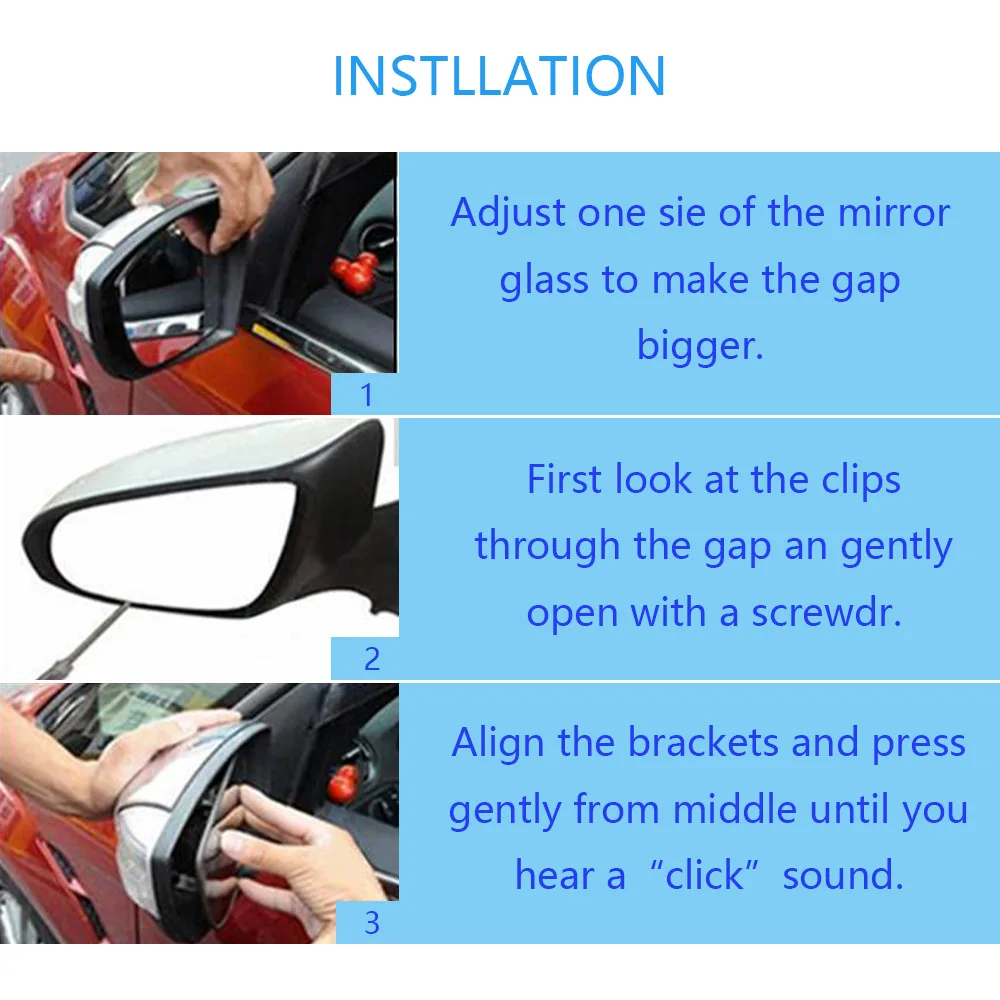 INSTLLATION

1

Adjust one sie of the mirror glass to make the gap bigger.

2

First look at the clips through the gap an gently open with a screwdr.

3

Align the brackets and press gently from middle until you hear a “click” sound.