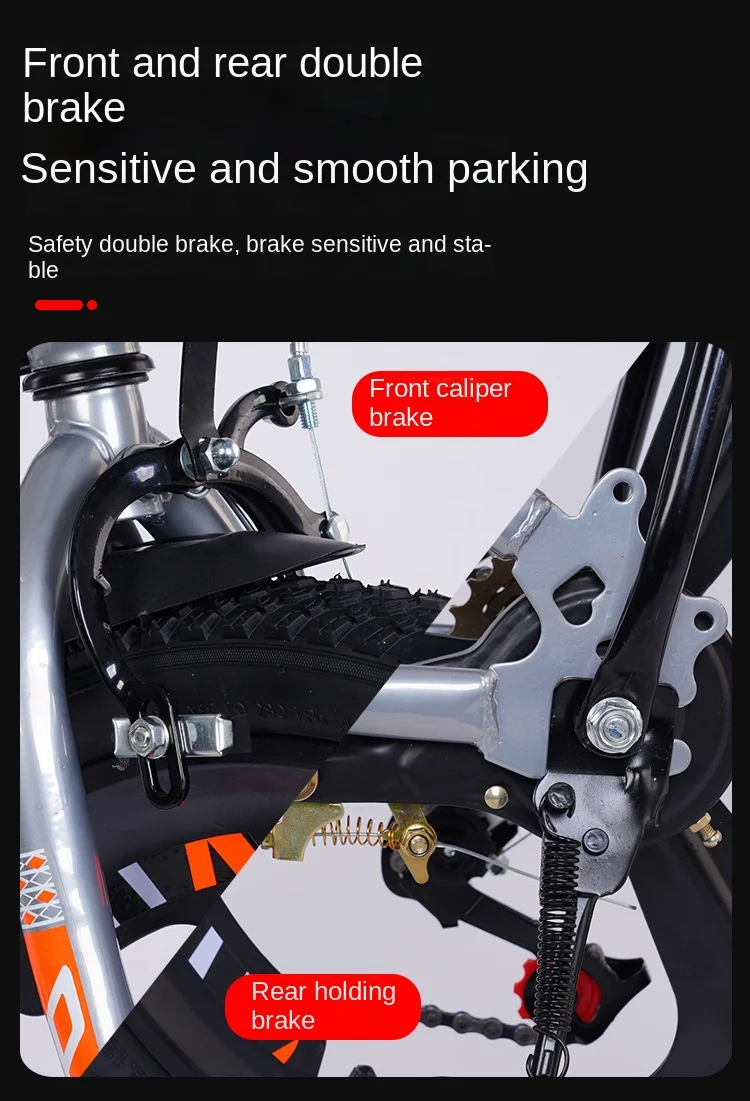 Front and rear double brake

Sensitive and smooth parking

Safety double brake, brake sensitive and stable

Front caliper brake

Rear holding brake