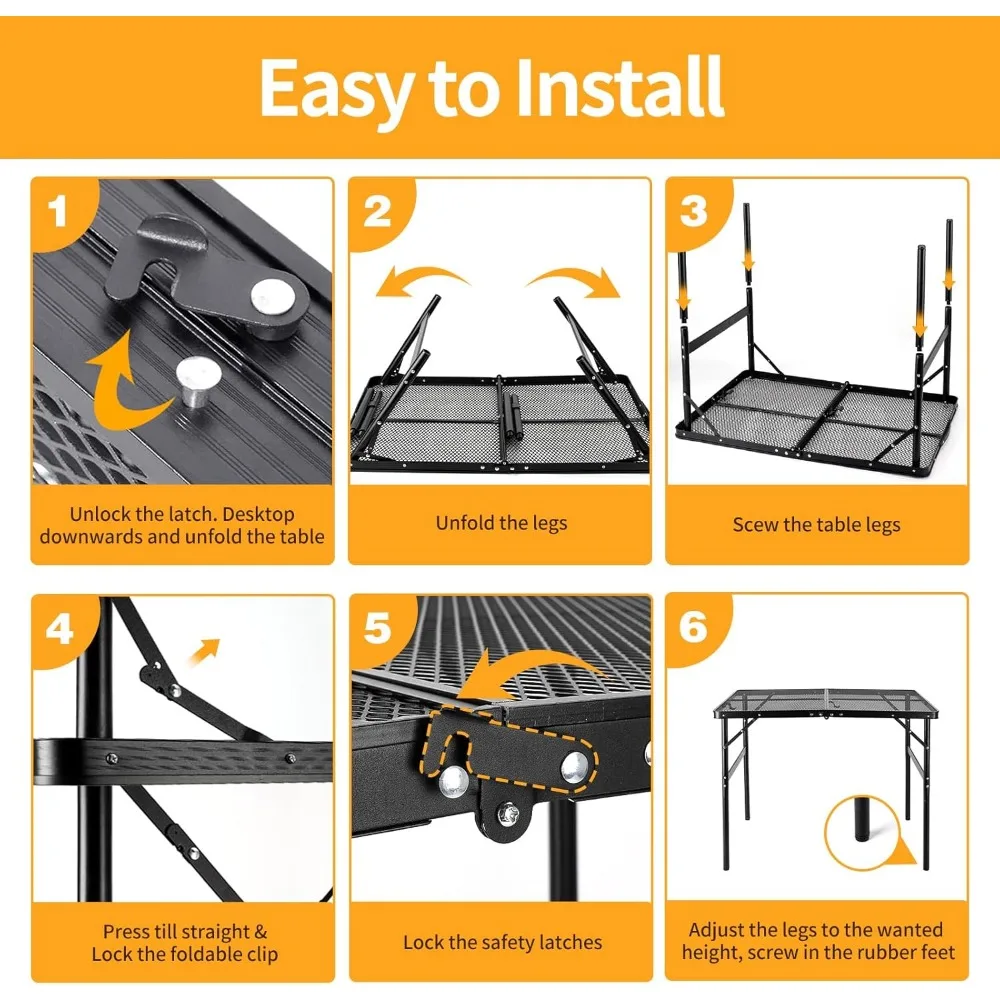 Easy to Install

1

Unlock the latch. Desktop downwards and unfold the table

2

Unfold the legs

3

Scew the table legs

4

Press till straight & Lock the foldable clip

5

Lock the safety latches

6

Adjust the legs to the wanted height, screw in the rubber feet