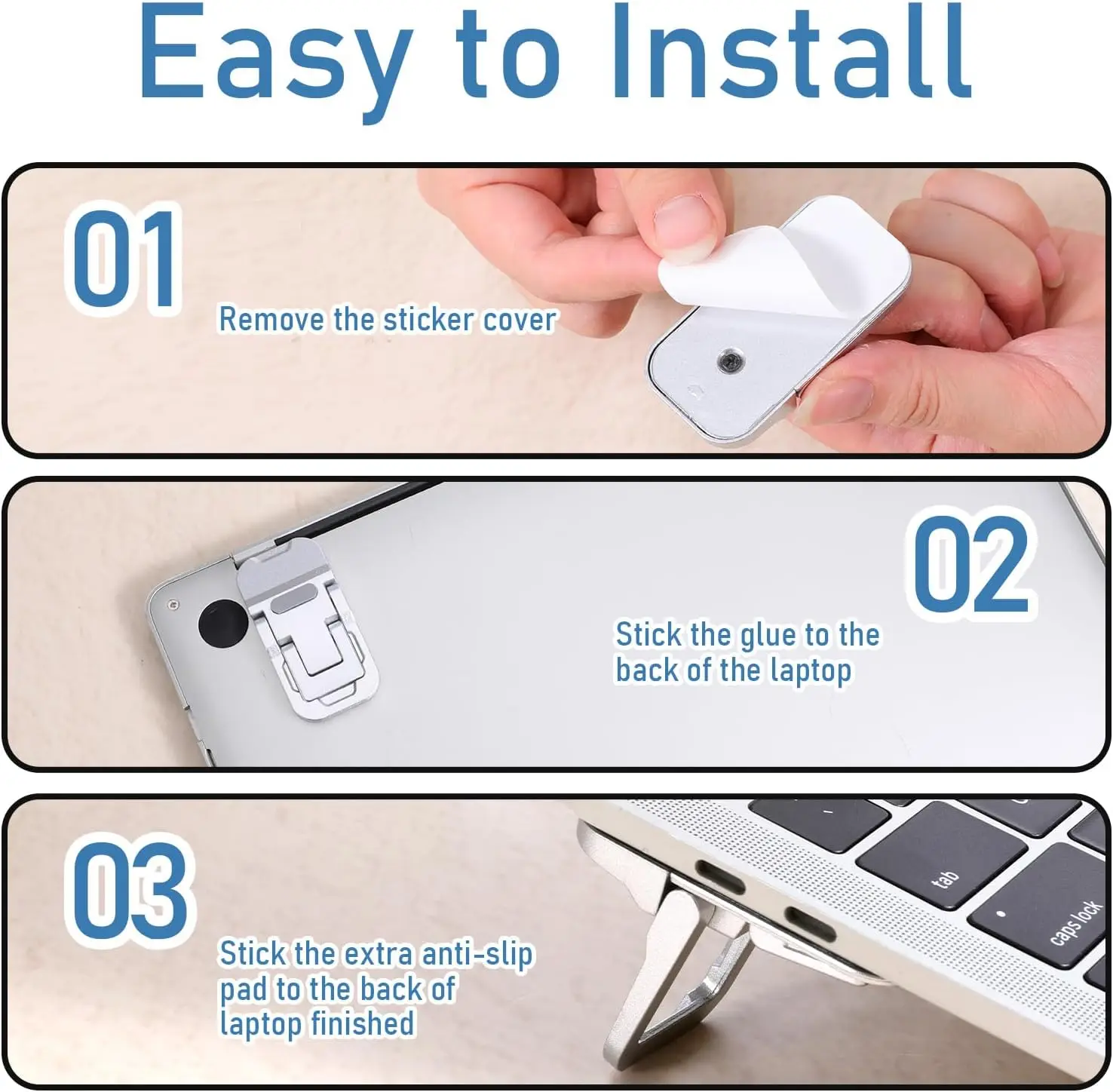 Easy to Install

01

Remove the sticker cover

02

Stick the glue to the back of the laptop

03

Stick the extra anti-slip pad to the back of laptop finished

tab

caps lock