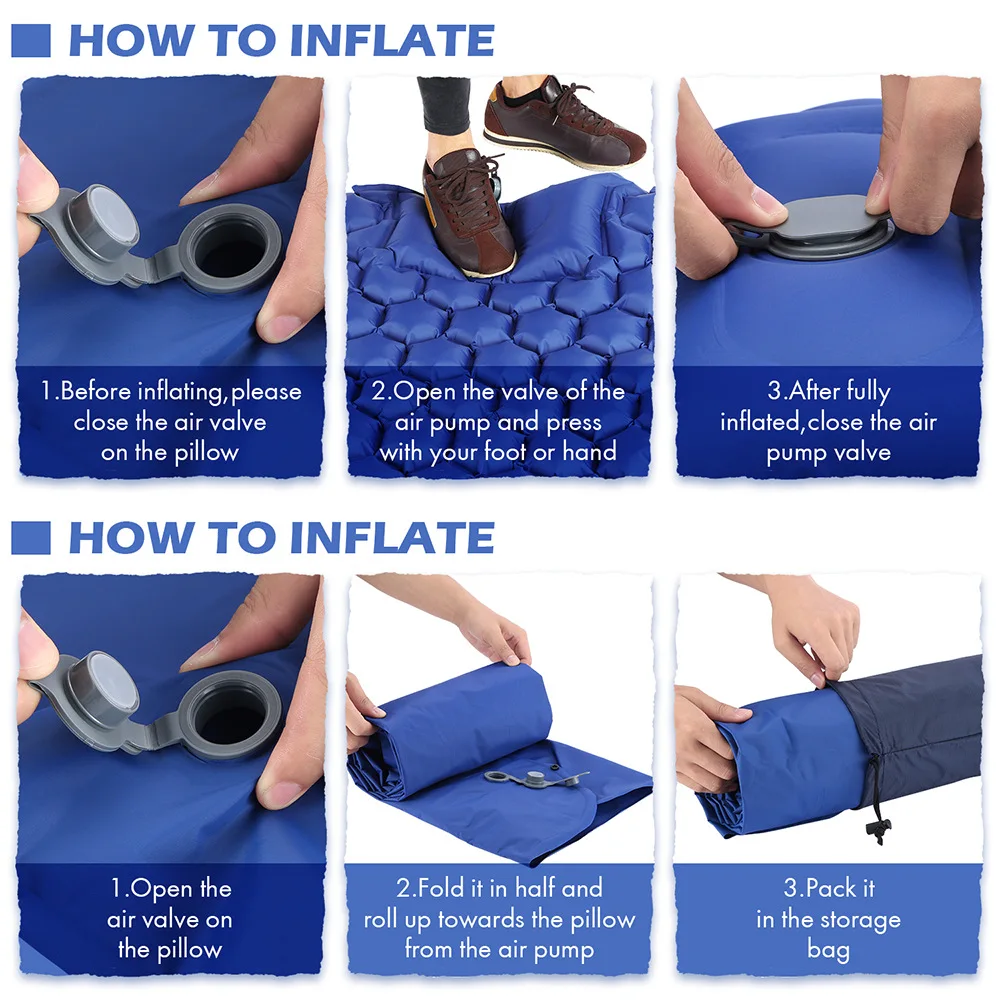 HOW TO INFLATE

1.Before inflating,please close the air valve on the pillow

2.Open the valve of the air pump and press with your foot or hand

3.After fully inflated,close the air pump valve

HOW TO INFLATE

1.Open the air valve on the pillow

2.Fold it in half and roll up towards the pillow from the air pump

3.Pack it in the storage bag