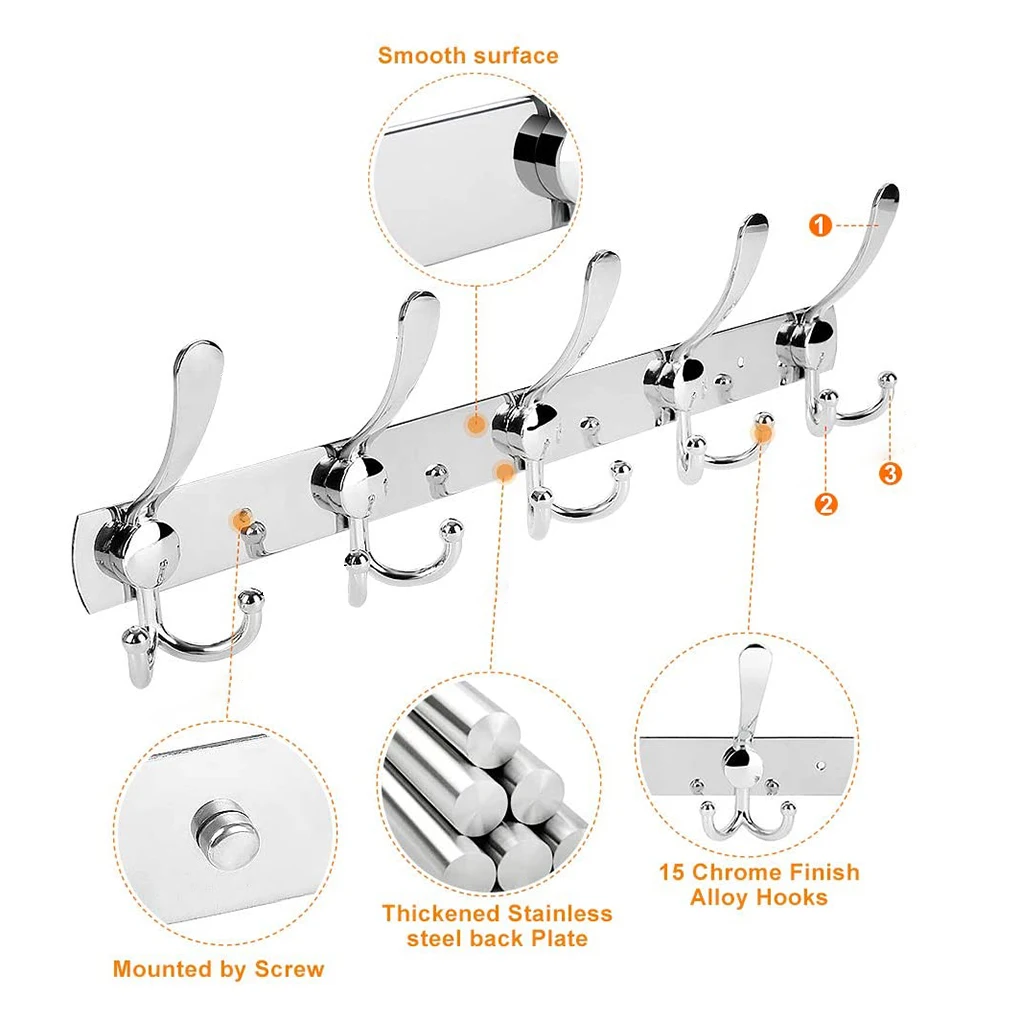 Smooth surface

1

2

3

Mounted by Screw

Thickened Stainless steel back Plate

15 Chrome Finish Alloy Hooks