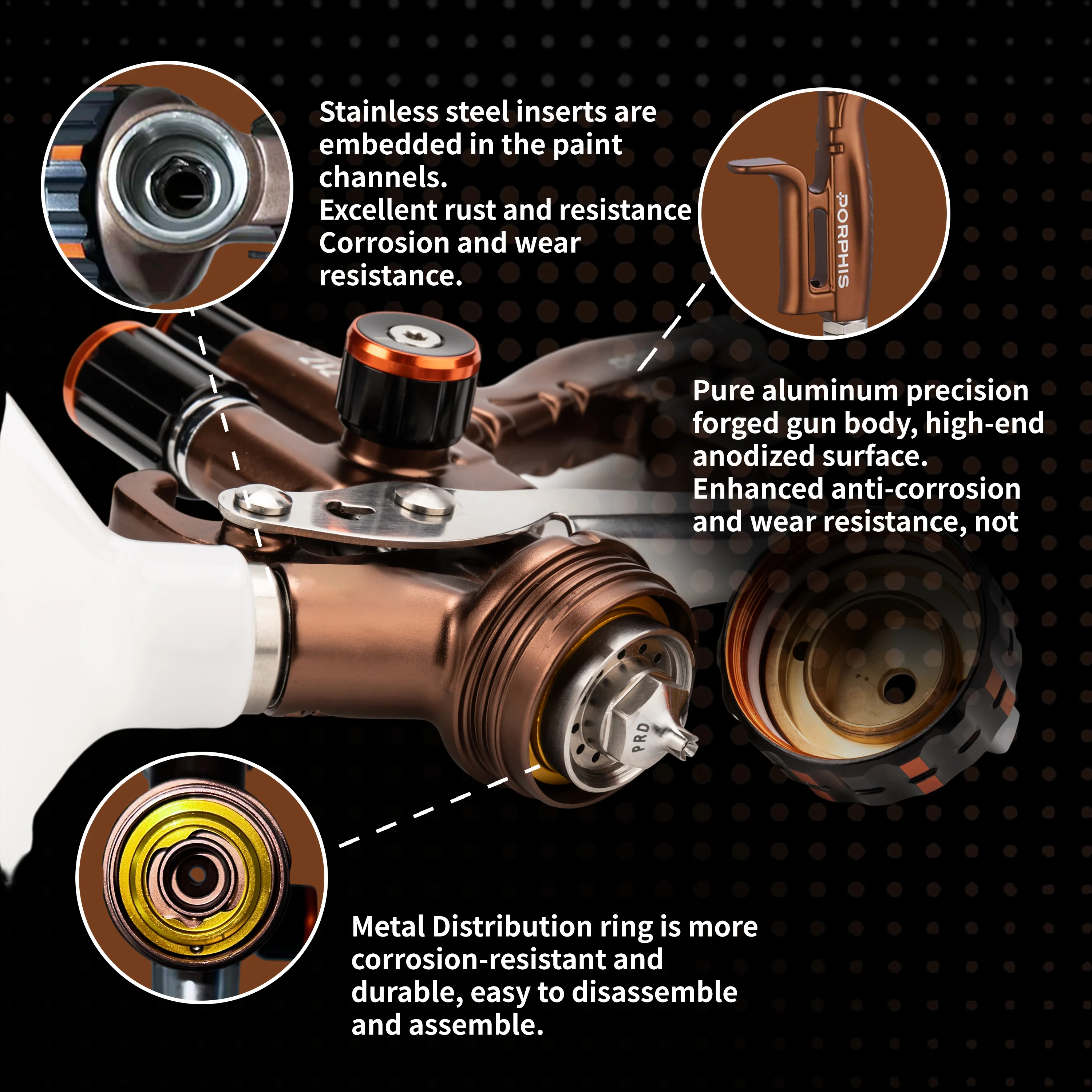 Stainless steel inserts are embedded in the paint channels.
Excellent rust and resistance
Corrosion and wear resistance.

PORPHIS

Pure aluminum precision forged gun body, high-end anodized surface.
Enhanced anti-corrosion and wear resistance, not

PRD

Metal Distribution ring is more corrosion-resistant and durable, easy to disassemble and assemble.