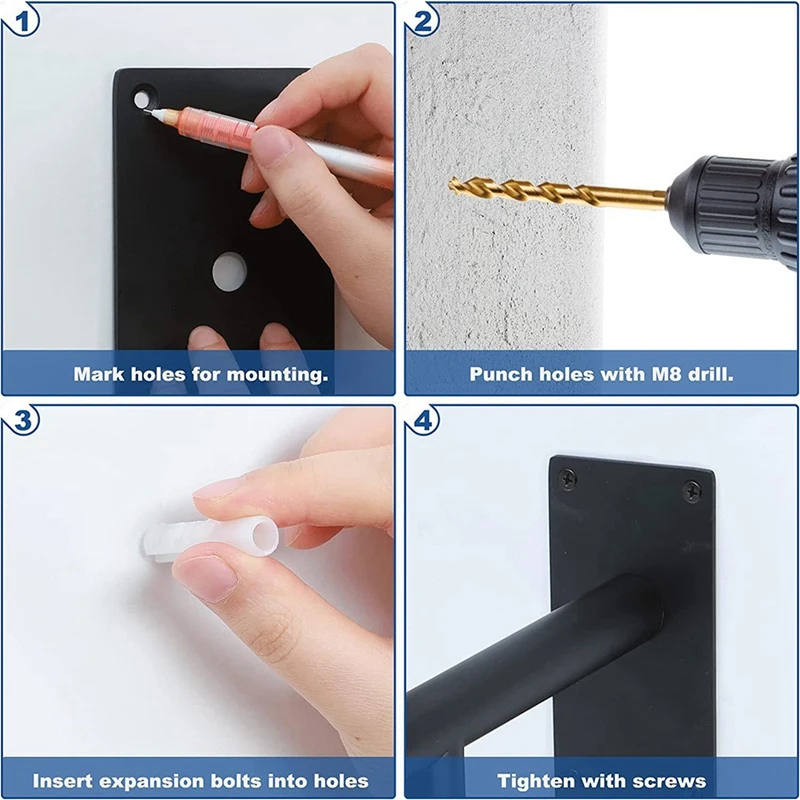 1

Mark holes for mounting.

2

Punch holes with M8 drill.

3

Insert expansion bolts into holes

4

Tighten with screws