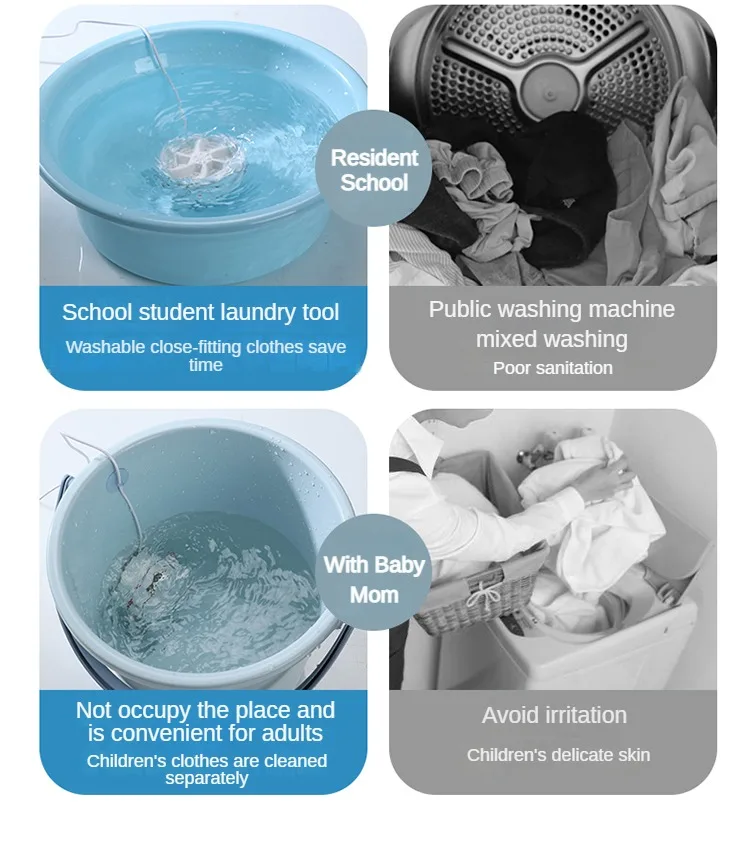 Resident School

School student laundry tool

Washable close-fitting clothes save time

Public washing machine mixed washing

Poor sanitation

With Baby Mom

Not occupy the place and is convenient for adults

Children's clothes are cleaned separately

Avoid irritation

Children's delicate skin