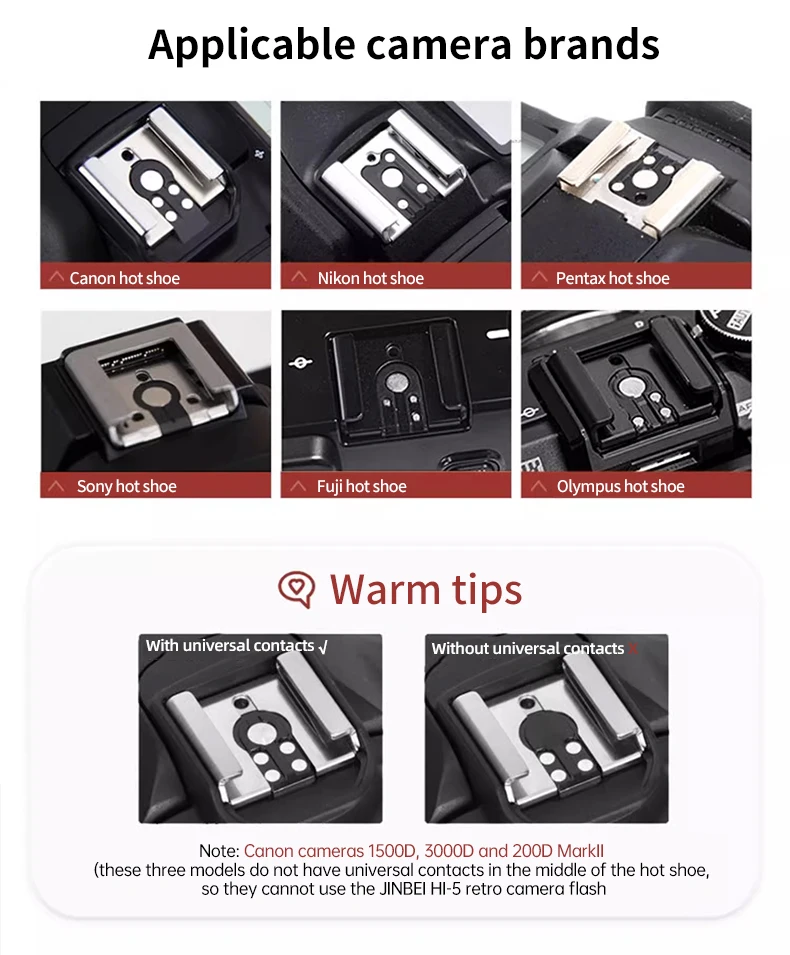 Applicable camera brands

Canon hot shoe

Nikon hot shoe

Pentax hot shoe

Sony hot shoe

Fuji hot shoe

Olympus hot shoe

Warm tips

With universal contacts √

Without universal contacts ×

Note: Canon cameras 1500D, 3000D and 200D MarkII
(these three models do not have universal contacts in the middle of the hot shoe, so they cannot use the JINBEI HI-5 retro camera flash