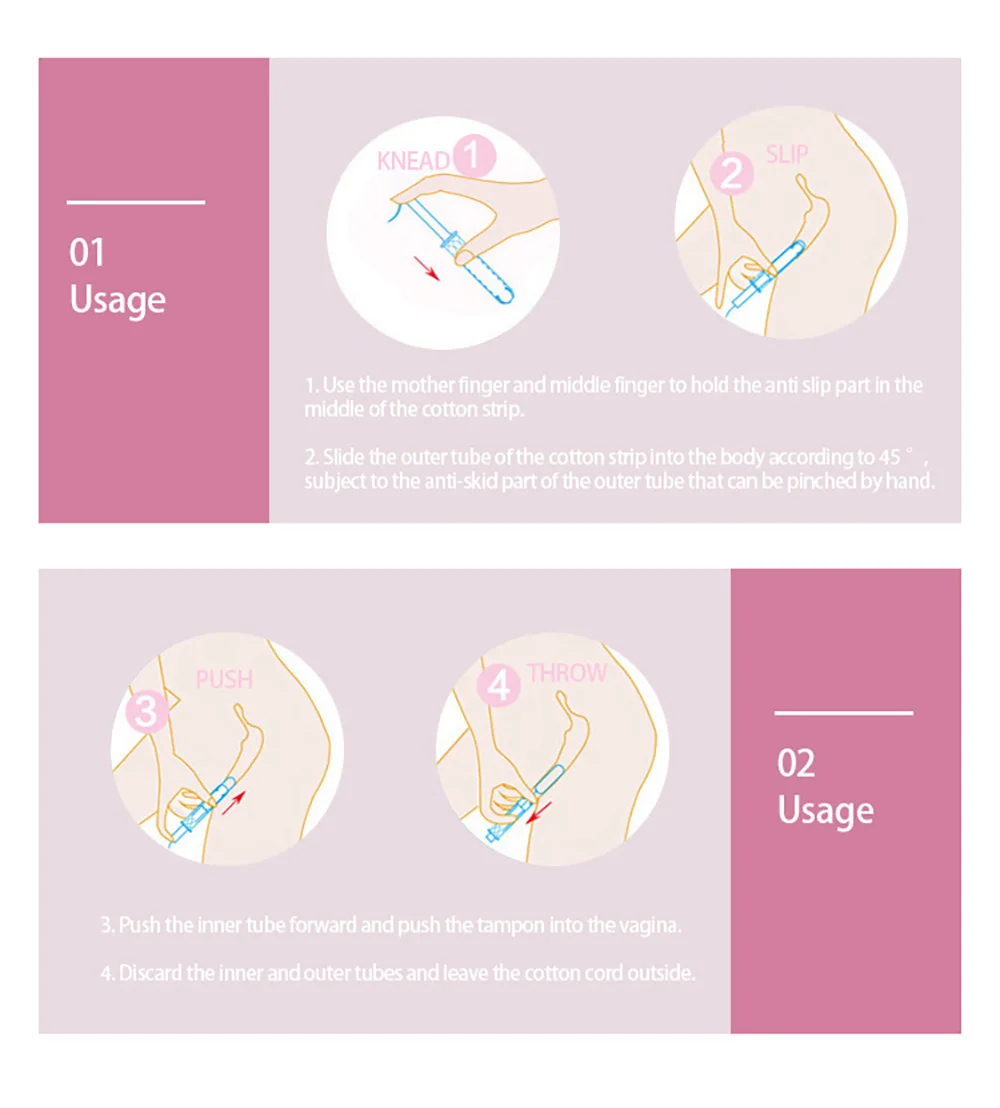 01
Usage

KNEAD 1

2 SLIP

1. Use the mother finger and middle finger to hold the anti slip part in the middle of the cotton strip.

2. Slide the outer tube of the cotton strip into the body according to 45 °, subject to the anti-skid part of the outer tube that can be pinched by hand.

3 PUSH

4 THROW

02
Usage

3. Push the inner tube forward and push the tampon into the vagina.

4. Discard the inner and outer tubes and leave the cotton cord outside.