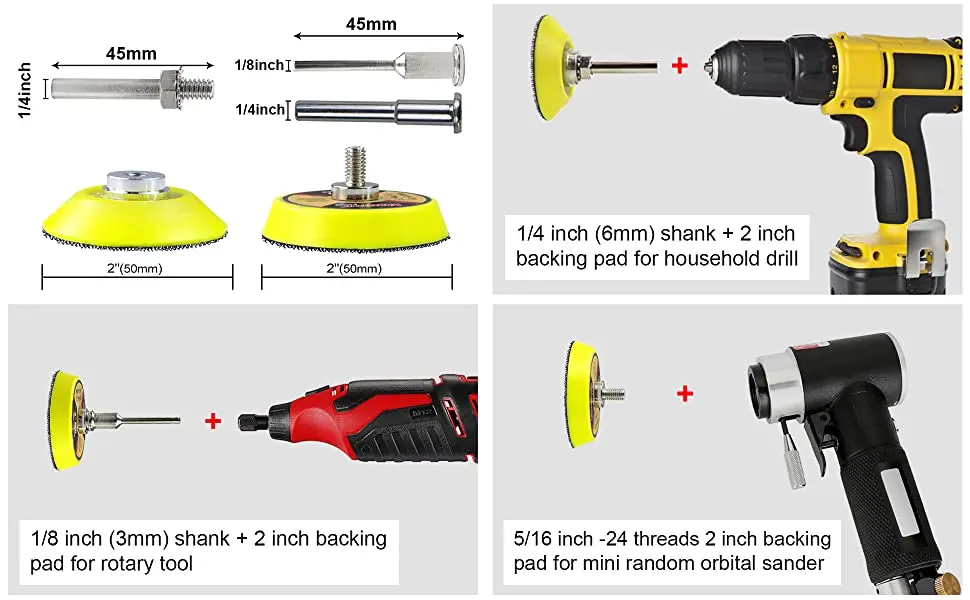 45mm

1/4inch

45mm

1/8inch

1/4inch

2"(50mm)

2"(50mm)

+

1/4 inch (6mm) shank + 2 inch backing pad for household drill

+

1/8 inch (3mm) shank + 2 inch backing pad for rotary tool

+

5/16 inch -24 threads 2 inch backing pad for mini random orbital sander