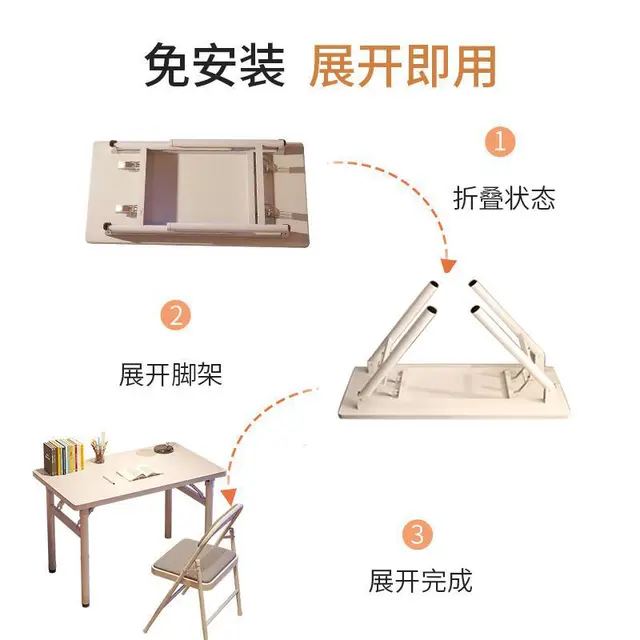 免安装 展开即用

1

折叠状态

2

展开脚架

3

展开完成