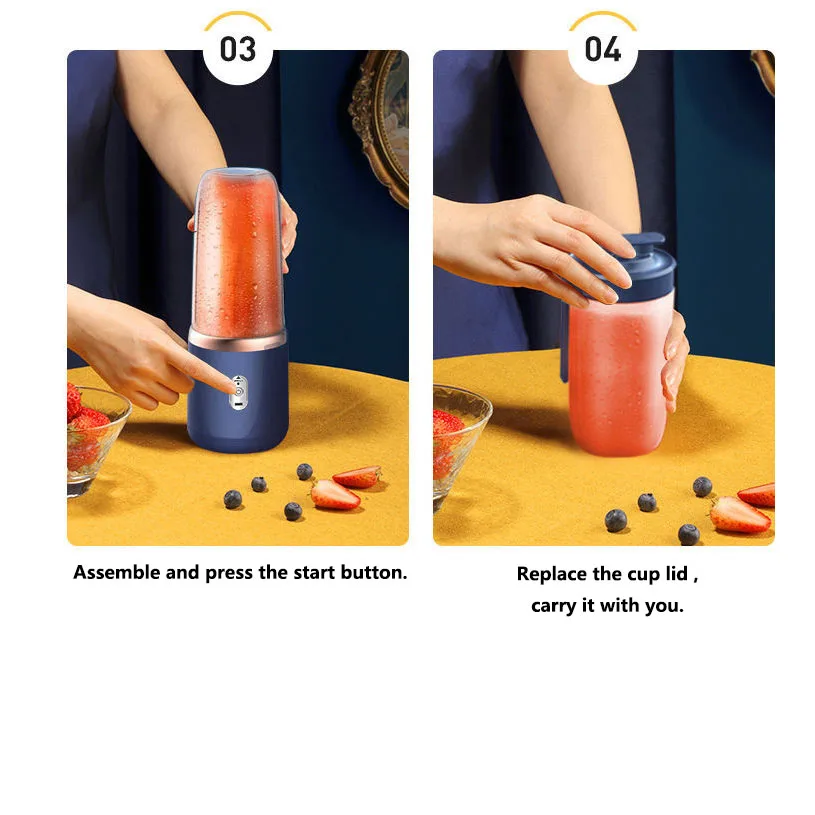 03

Assemble and press the start button.

04

Replace the cup lid , carry it with you.