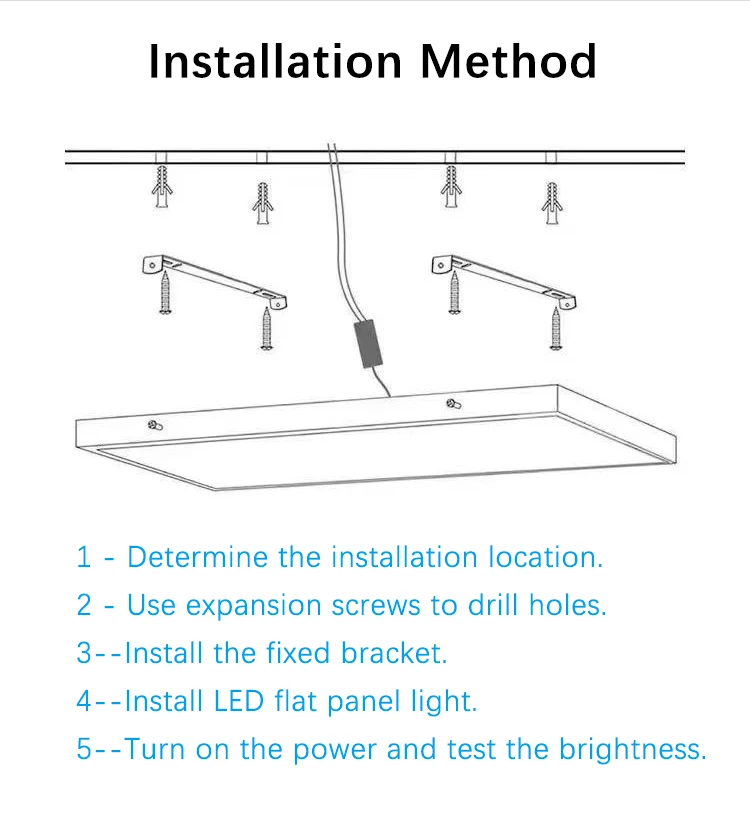 Installation Method

1 - Determine the installation location.

2 - Use expansion screws to drill holes.

3--Install the fixed bracket.

4--Install LED flat panel light.

5--Turn on the power and test the brightness.