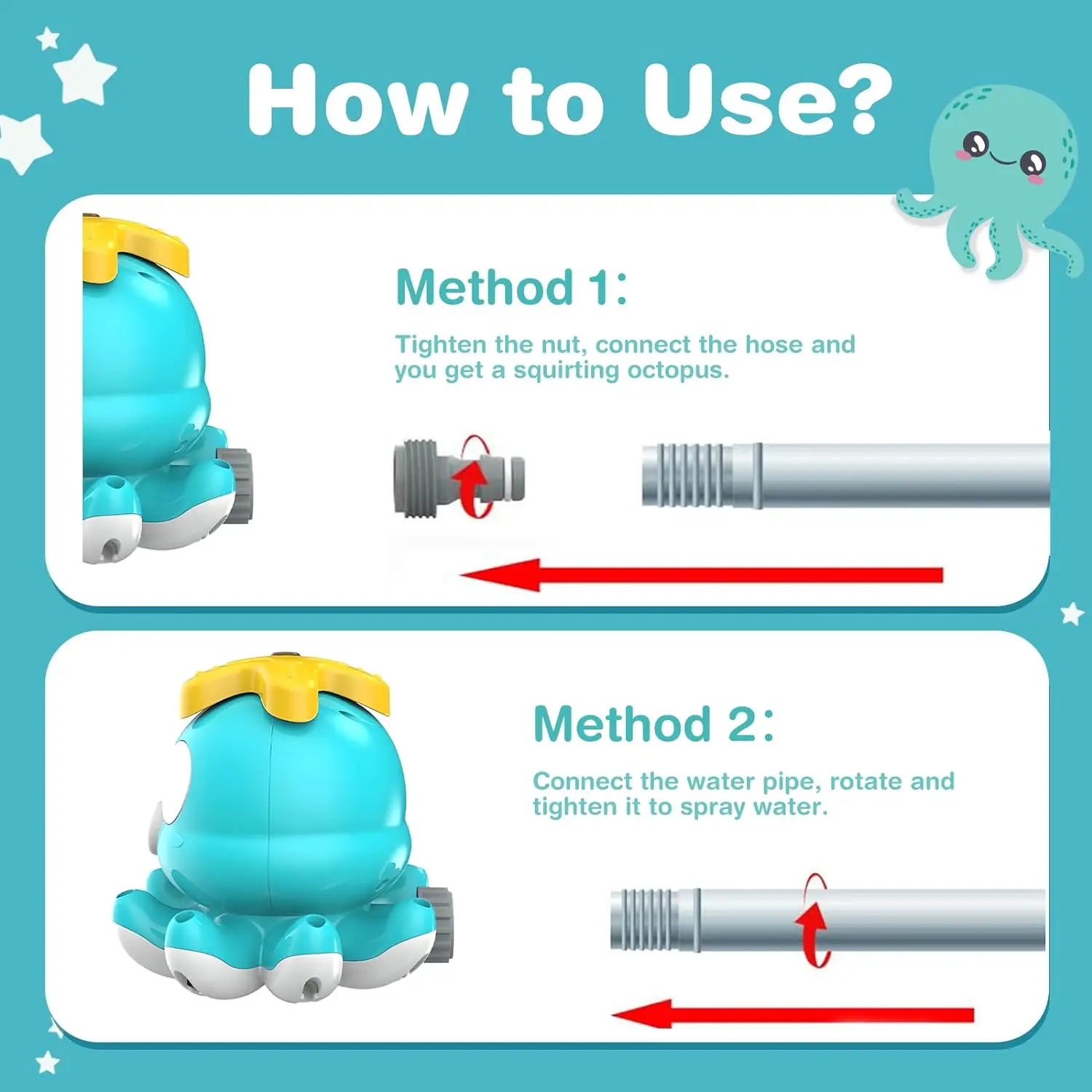 How to Use?

Method 1:

Tighten the nut, connect the hose and you get a squirting octopus.

Method 2:

Connect the water pipe, rotate and tighten it to spray water.