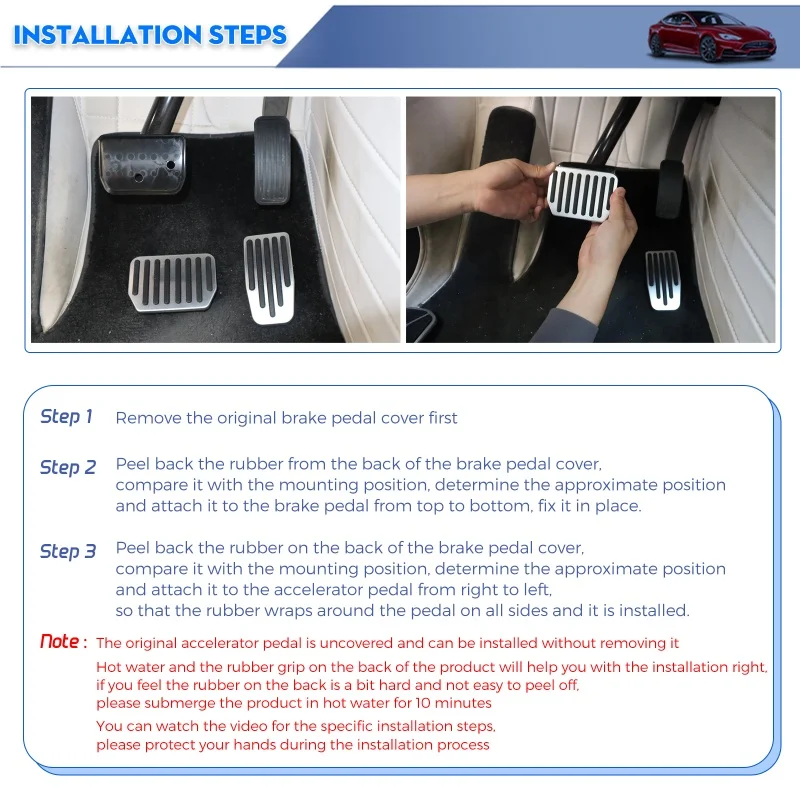 INSTALLATION STEPS

Step 1 Remove the original brake pedal cover first

Step 2 Peel back the rubber from the back of the brake pedal cover, compare it with the mounting position, determine the approximate position and attach it to the brake pedal from top to bottom, fix it in place.

Step 3 Peel back the rubber on the back of the brake pedal cover, compare it with the mounting position, determine the approximate position and attach it to the accelerator pedal from right to left, so that the rubber wraps around the pedal on all sides and it is installed.

Note : The original accelerator pedal is uncovered and can be installed without removing it

Hot water and the rubber grip on the back of the product will help you with the installation right, if you feel the rubber on the back is a bit hard and not easy to peel off, please submerge the product in hot water for 10 minutes

You can watch the video for the specific installation steps, please protect your hands during the installation process