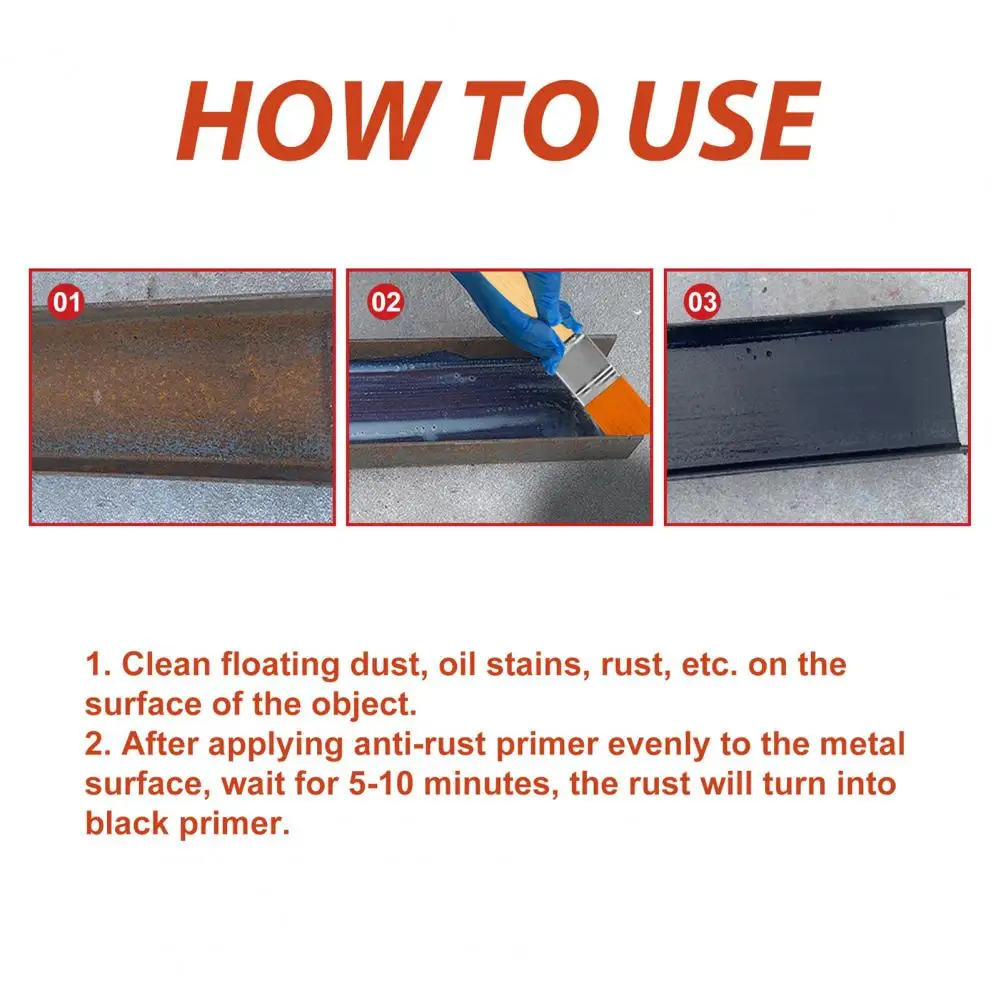 HOW TO USE

01

02

03

1. Clean floating dust, oil stains, rust, etc. on the surface of the object.
2. After applying anti-rust primer evenly to the metal surface, wait for 5-10 minutes, the rust will turn into black primer.