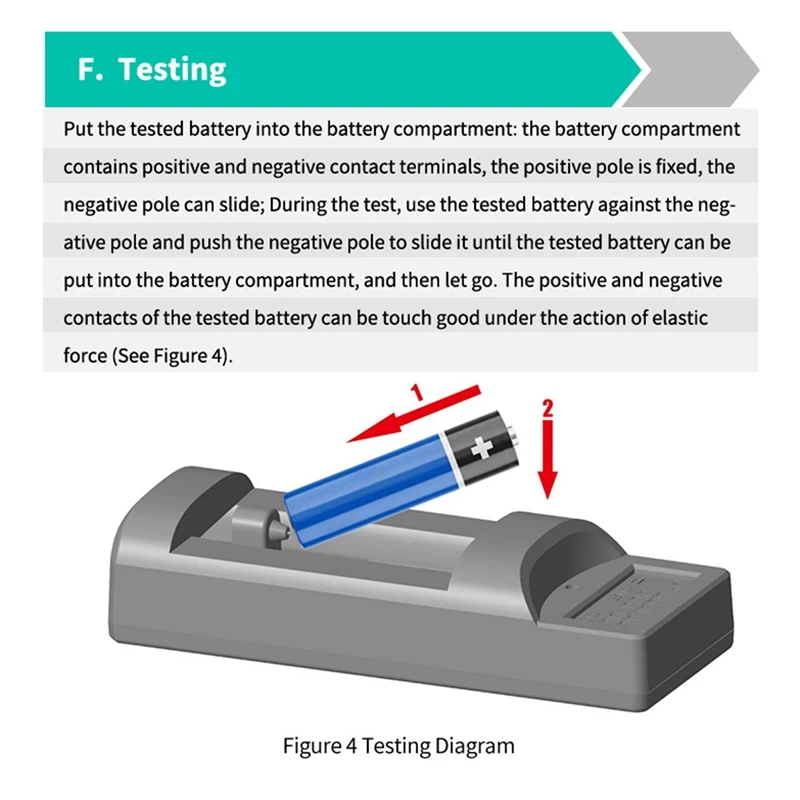 F. Testing

Put the tested battery into the battery compartment: the battery compartment contains positive and negative contact terminals, the positive pole is fixed, the negative pole can slide; During the test, use the tested battery against the negative pole and push the negative pole to slide it until the tested battery can be put into the battery compartment, and then let go. The positive and negative contacts of the tested battery can be touch good under the action of elastic force (See Figure 4).

1

2

+

Figure 4 Testing Diagram