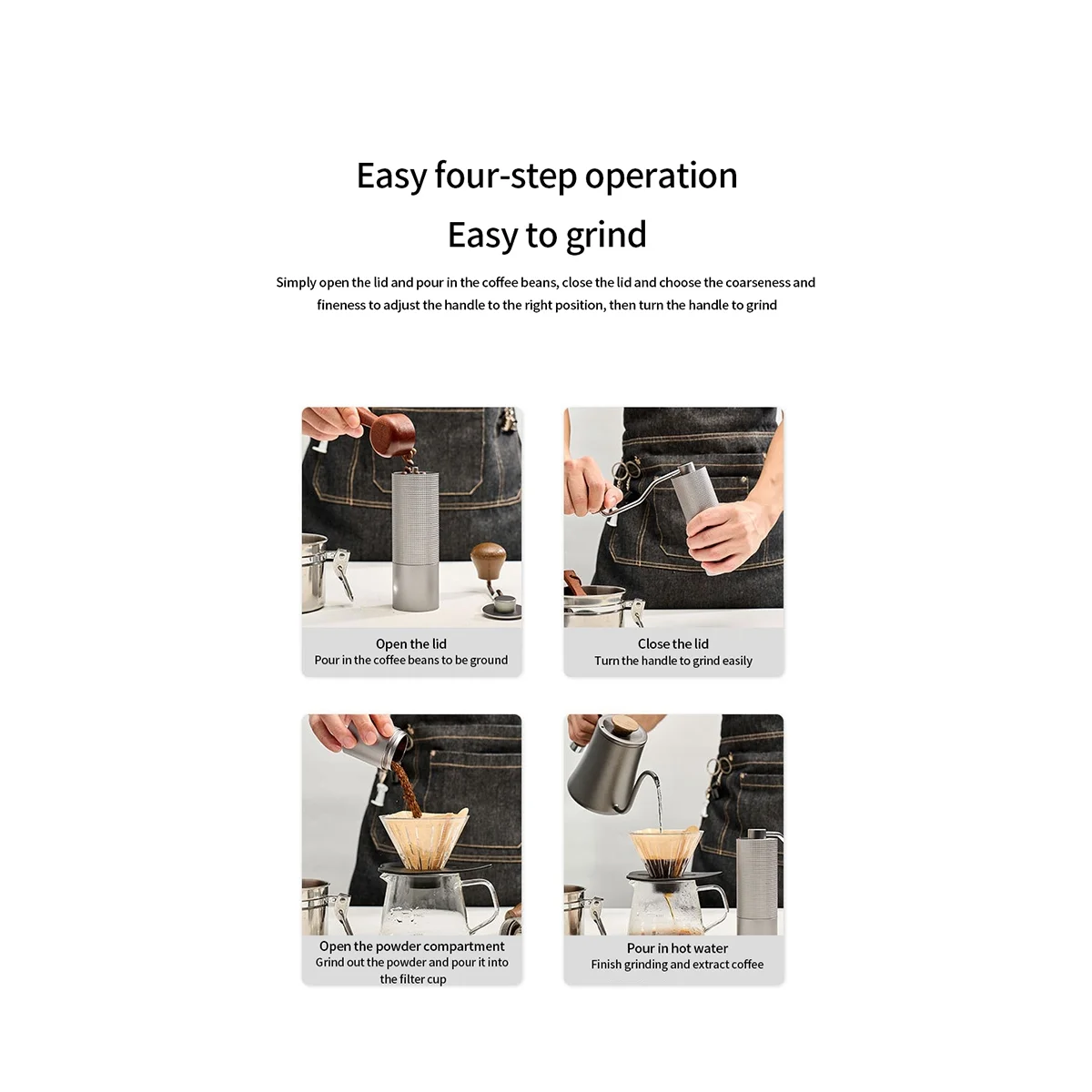 Easy four-step operation

Easy to grind

Simply open the lid and pour in the coffee beans, close the lid and choose the coarseness and fineness to adjust the handle to the right position, then turn the handle to grind

Open the lid
Pour in the coffee beans to be ground

Close the lid
Turn the handle to grind easily

Open the powder compartment
Grind out the powder and pour it into the filter cup

Pour in hot water
Finish grinding and extract coffee