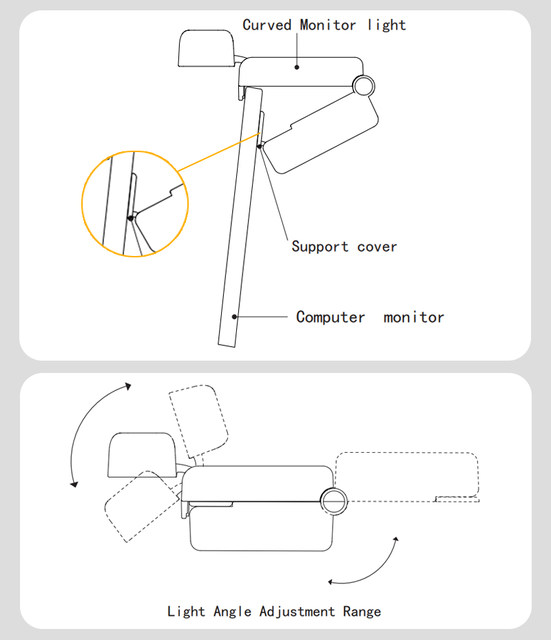 Curved Monitor light

Support cover

Computer monitor

Light Angle Adjustment Range