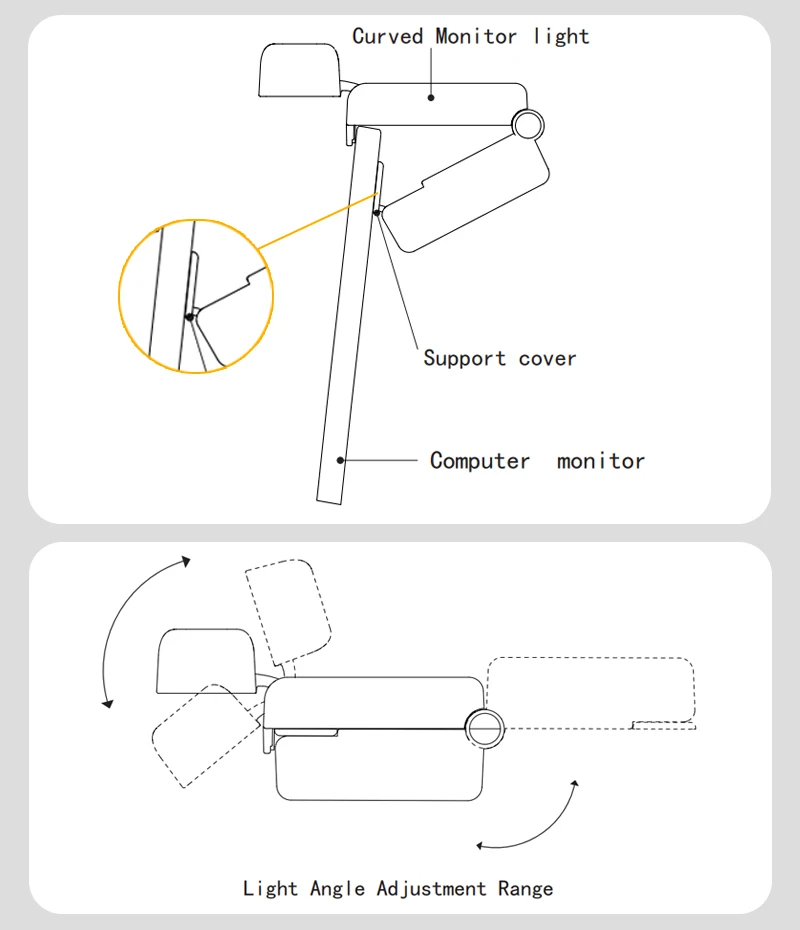 Curved Monitor light

Support cover

Computer monitor

Light Angle Adjustment Range