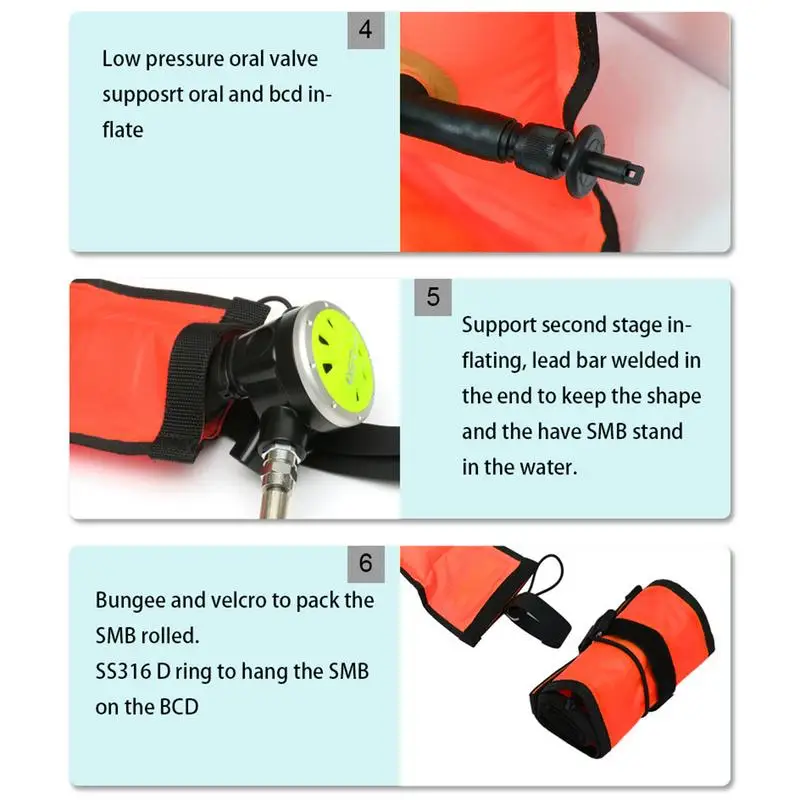 4

Low pressure oral valve supposrt oral and bcd inflate

5

Support second stage inflating, lead bar welded in the end to keep the shape and the have SMB stand in the water.

6

Bungee and velcro to pack the SMB rolled.
SS316 D ring to hang the SMB on the BCD