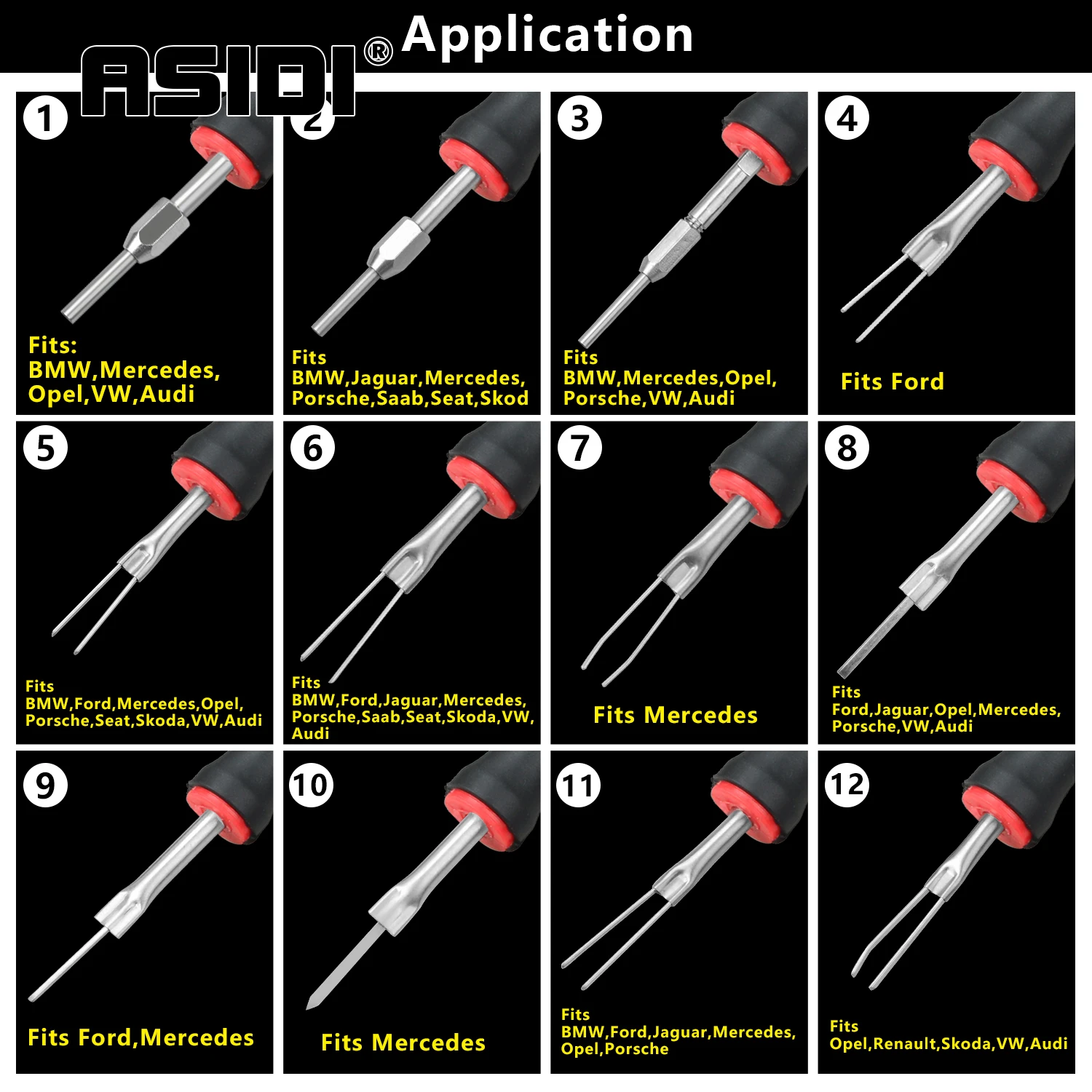 ASIDI® Application

1
Fits:
BMW,Mercedes,
Opel,VW,Audi

2
Fits
BMW,Jaguar,Mercedes,
Porsche,Saab,Seat,Skod

3
Fits
BMW,Mercedes,Opel,
Porsche,VW,Audi

4
Fits Ford

5
Fits
BMW,Ford,Mercedes,Opel,
Porsche,Seat,Skoda,VW,Audi

6
Fits
BMW,Ford,Jaguar,Mercedes,
Porsche,Saab,Seat,Skoda,VW,
Audi

7
Fits Mercedes

8
Fits
Ford,Jaguar,Opel,Mercedes,
Porsche,VW,Audi

9
Fits Ford,Mercedes

10
Fits Mercedes

11
Fits
BMW,Ford,Jaguar,Mercedes,
Opel,Porsche

12
Fits
Opel,Renault,Skoda,VW,Audi