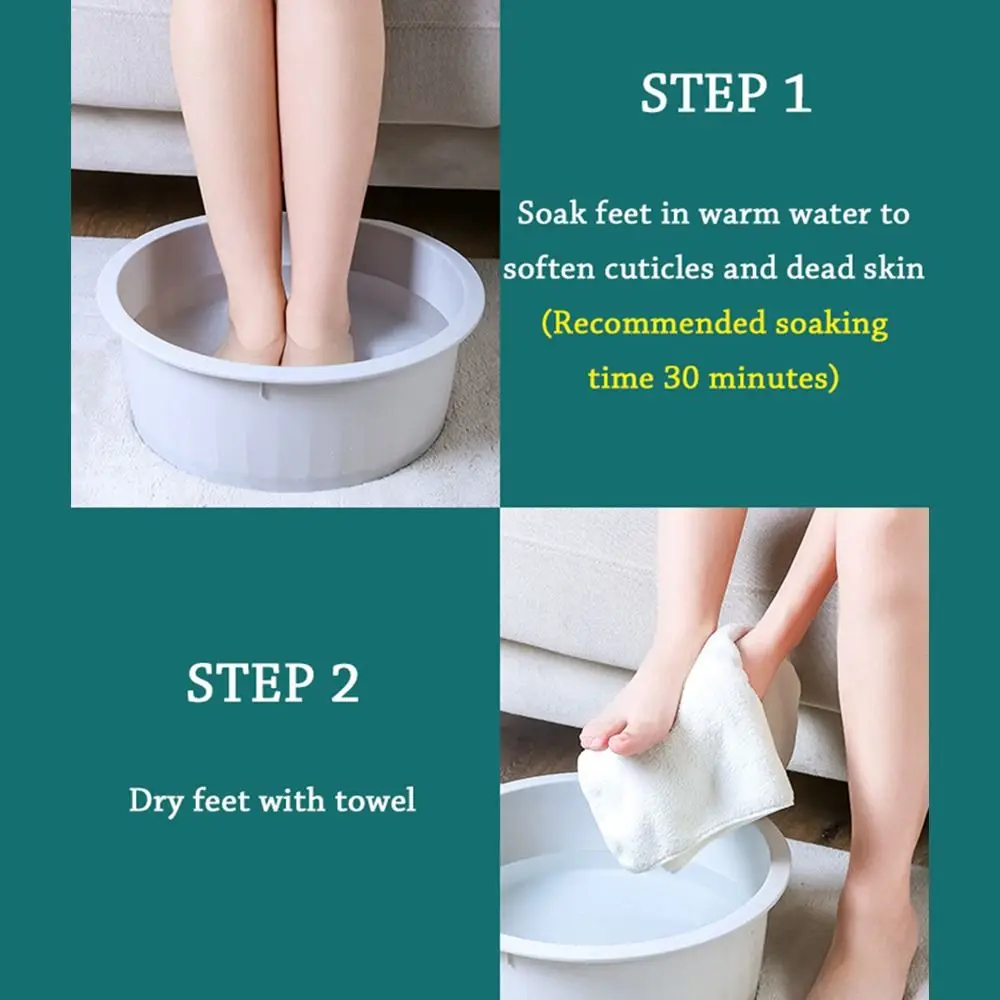 STEP 1

Soak feet in warm water to soften cuticles and dead skin (Recommended soaking time 30 minutes)

STEP 2

Dry feet with towel