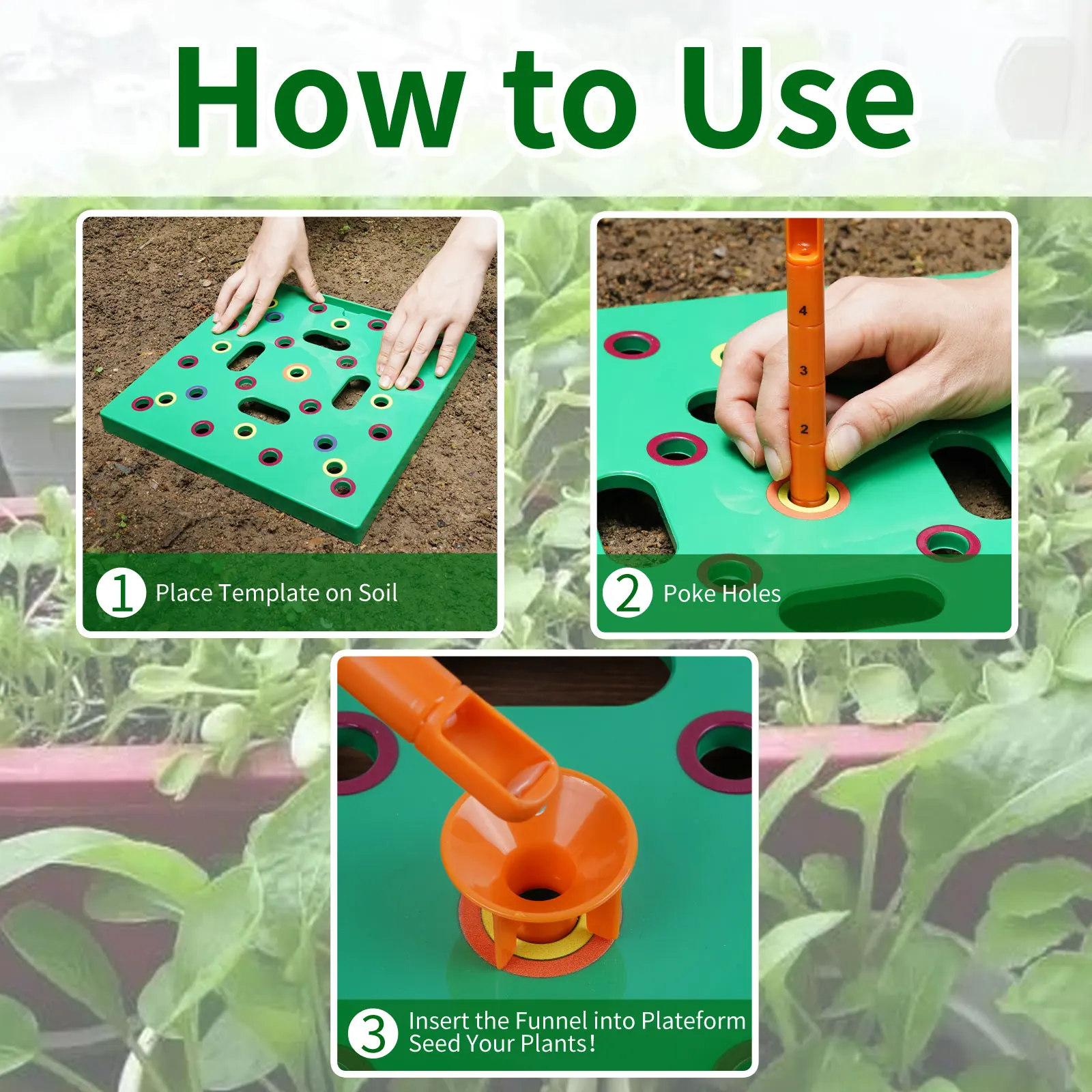 How to Use

1 Place Template on Soil

4
3
2

2 Poke Holes

3 Insert the Funnel into Plateform
Seed Your Plants!