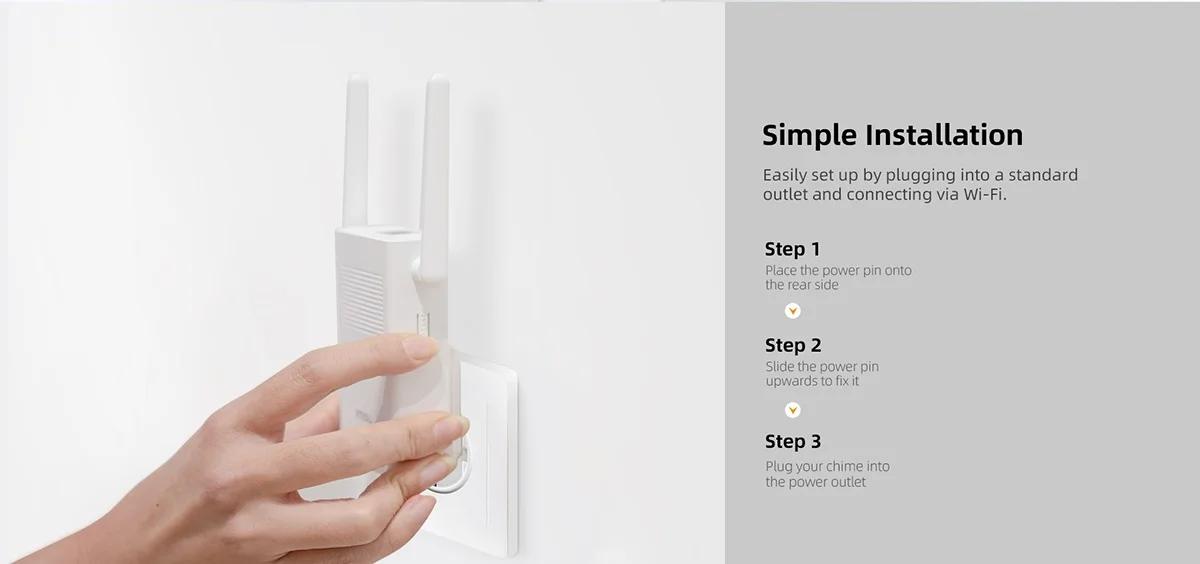 Simple Installation

Easily set up by plugging into a standard outlet and connecting via Wi-Fi.

Step 1
Place the power pin onto the rear side

Step 2
Slide the power pin upwards to fix it

Step 3
Plug your chime into the power outlet