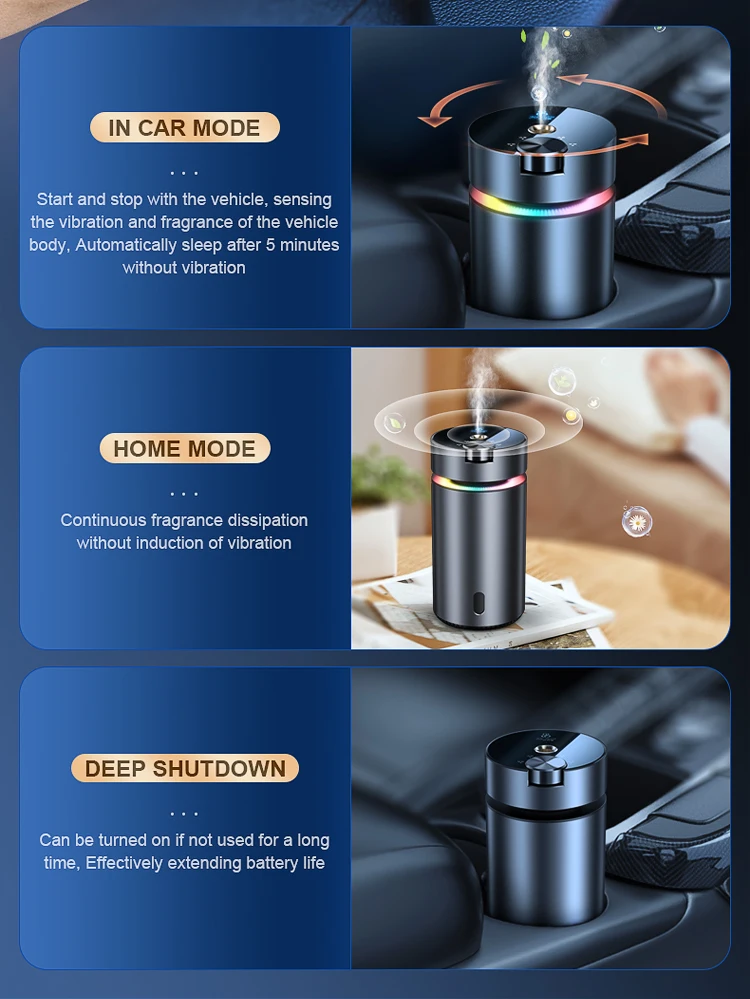 IN CAR MODE

...

Start and stop with the vehicle, sensing the vibration and fragrance of the vehicle body, Automatically sleep after 5 minutes without vibration

HOME MODE

...

Continuous fragrance dissipation without induction of vibration

DEEP SHUTDOWN

...

Can be turned on if not used for a long time, Effectively extending battery life