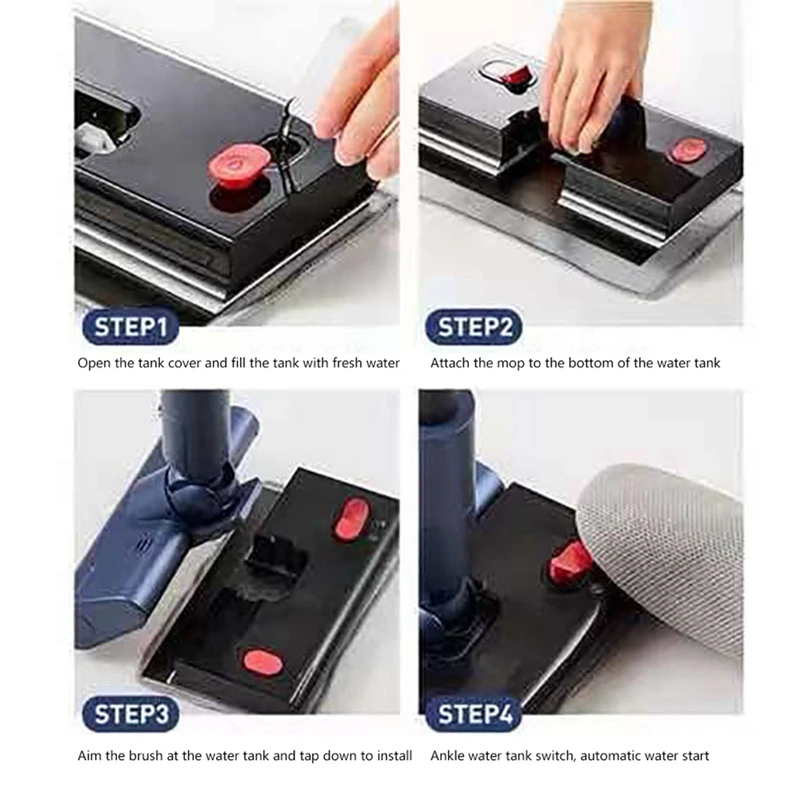 STEP1
Open the tank cover and fill the tank with fresh water

STEP2
Attach the mop to the bottom of the water tank

STEP3
Aim the brush at the water tank and tap down to install

STEP4
Ankle water tank switch, automatic water start