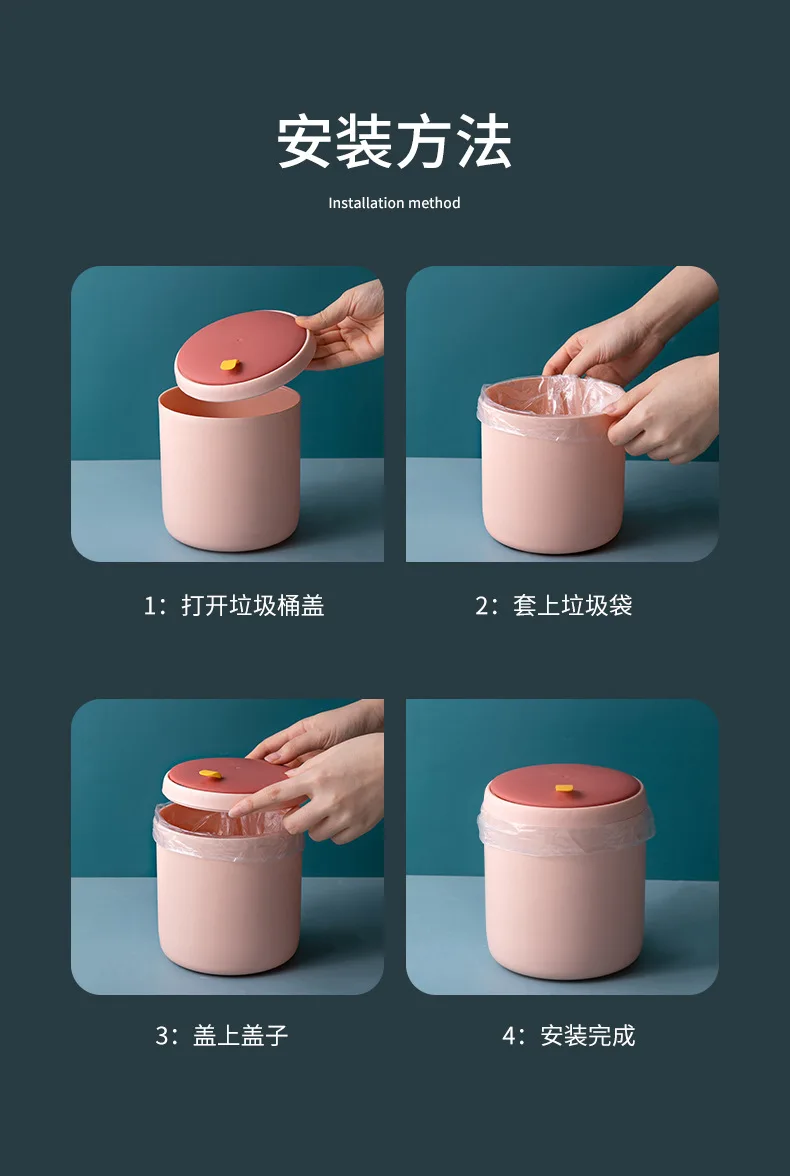 安装方法

Installation method

1：打开垃圾桶盖

2：套上垃圾袋

3：盖上盖子

4：安装完成