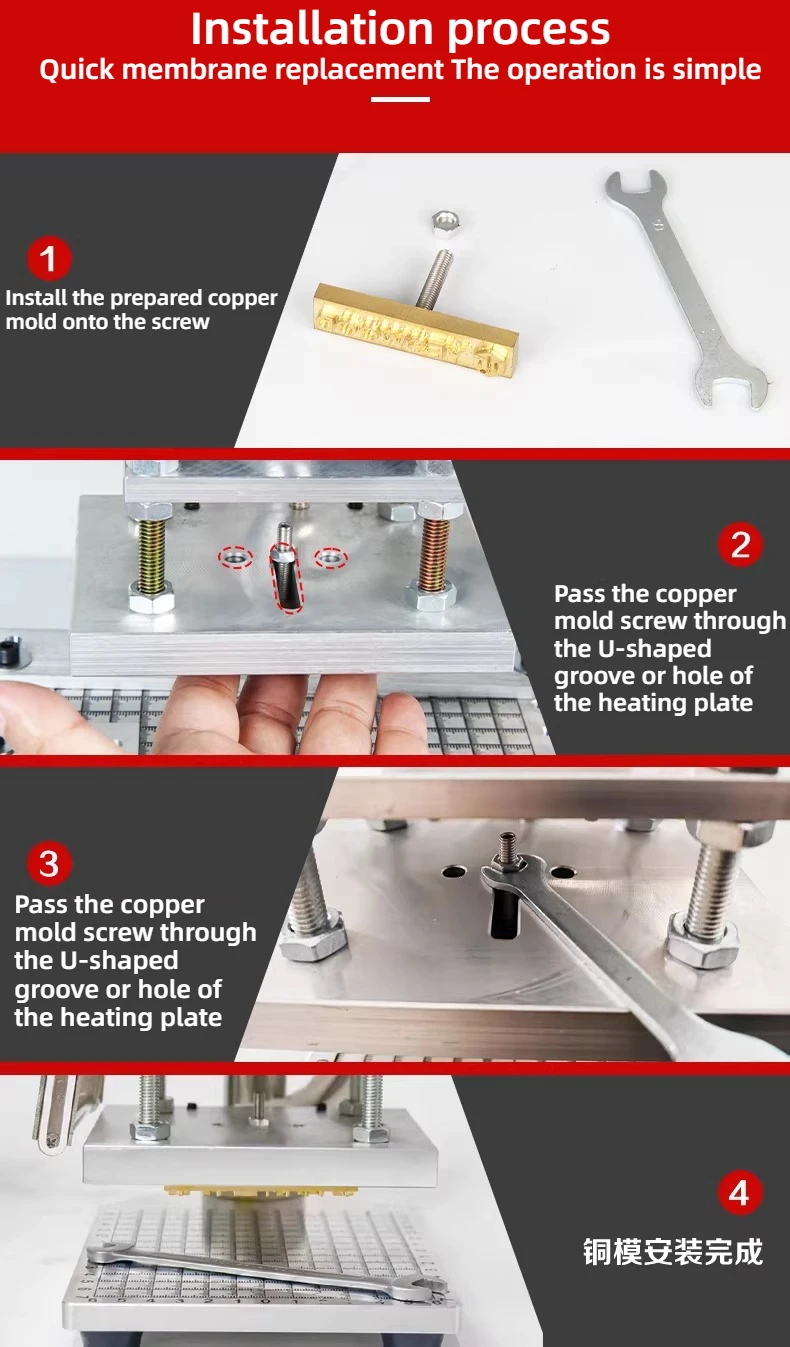 Installation process
Quick membrane replacement The operation is simple

1
Install the prepared copper mold onto the screw

2
Pass the copper mold screw through the U-shaped groove or hole of the heating plate

3
Pass the copper mold screw through the U-shaped groove or hole of the heating plate

4
铜模安装完成