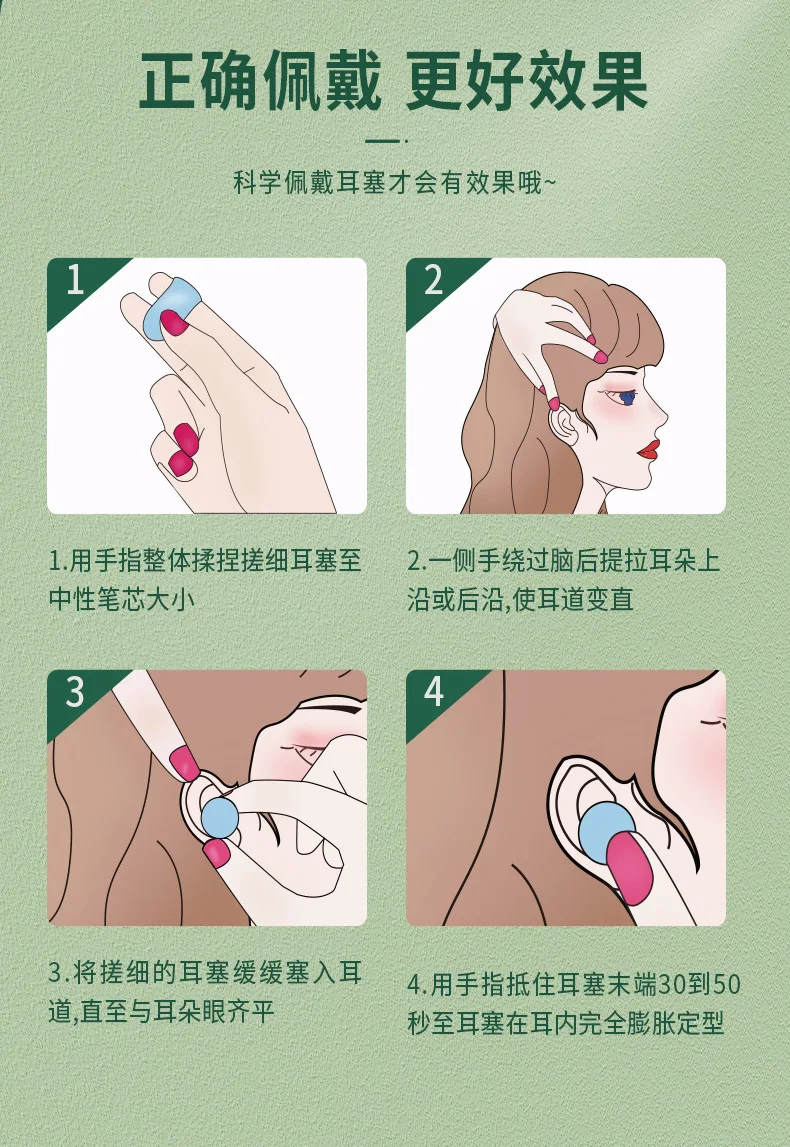 正确佩戴 更好效果

科学佩戴耳塞才会有效果哦~

1

2

1.用手指整体揉捏搓细耳塞至中性笔芯大小

2.一侧手绕过脑后提拉耳朵上沿或后沿,使耳道变直

3

4

3.将搓细的耳塞缓缓塞入耳道,直至与耳朵眼齐平

4.用手指抵住耳塞末端30到50秒至耳塞在耳内完全膨胀定型