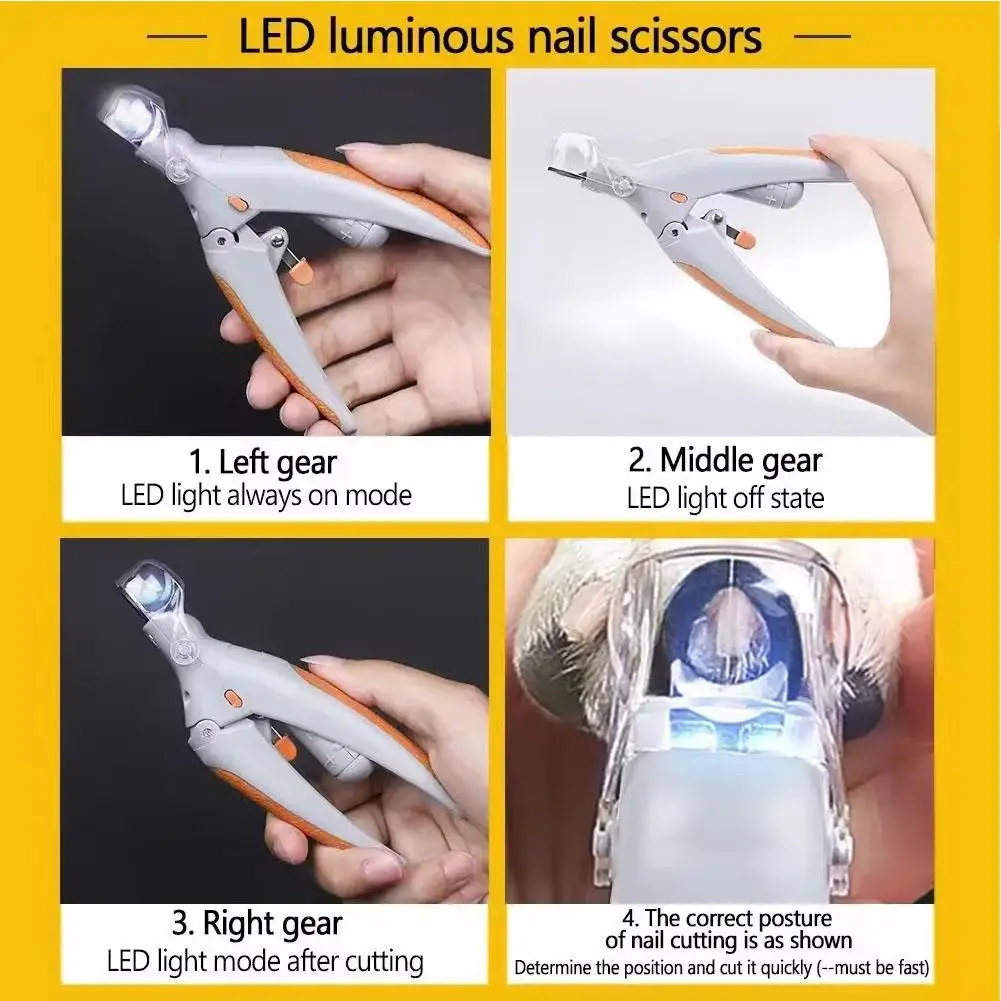 LED luminous nail scissors

1. Left gear
LED light always on mode

2. Middle gear
LED light off state

3. Right gear
LED light mode after cutting

4. The correct posture of nail cutting is as shown
Determine the position and cut it quickly (--must be fast)