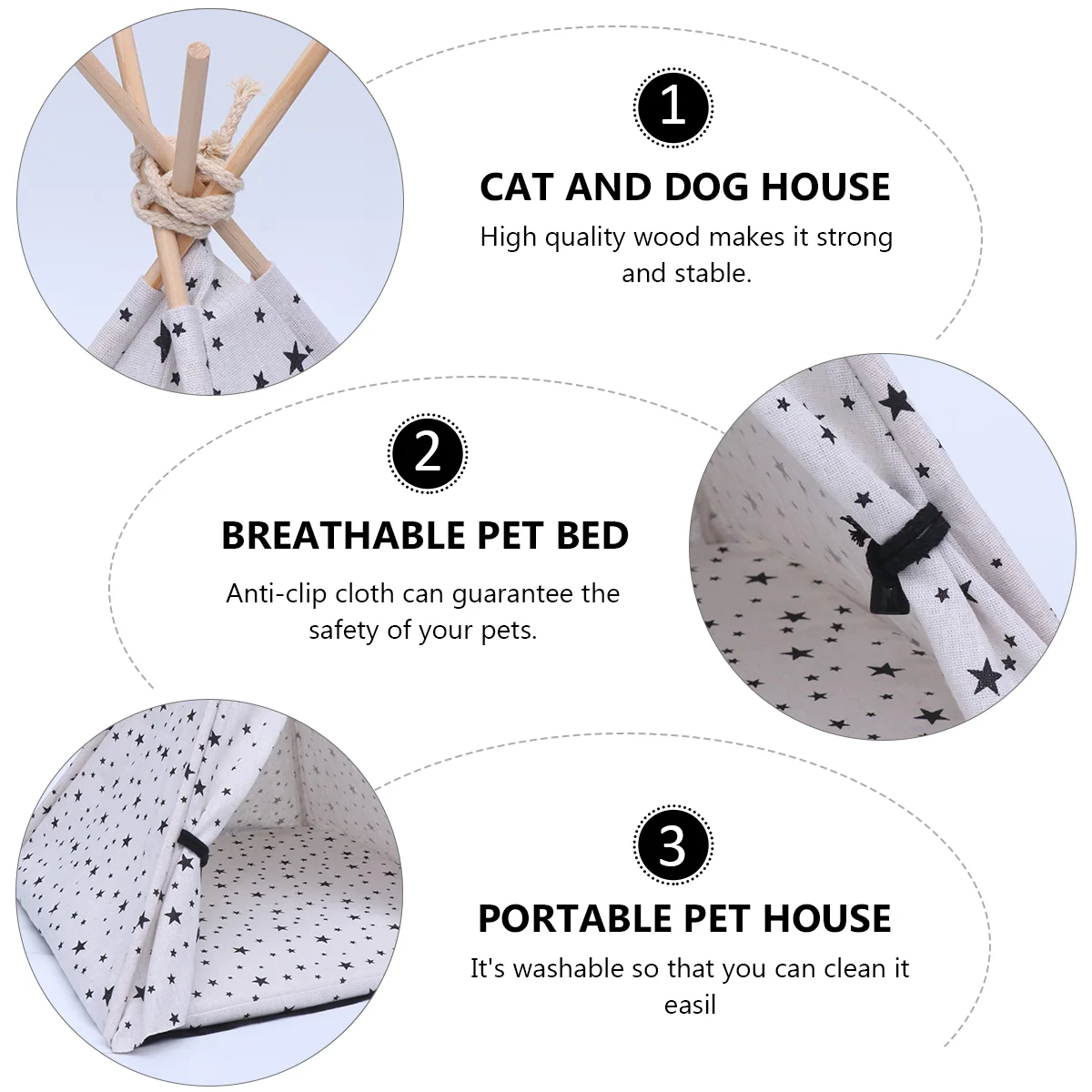 1

CAT AND DOG HOUSE

High quality wood makes it strong and stable.

2

BREATHABLE PET BED

Anti-clip cloth can guarantee the safety of your pets.

3

PORTABLE PET HOUSE

It's washable so that you can clean it easil