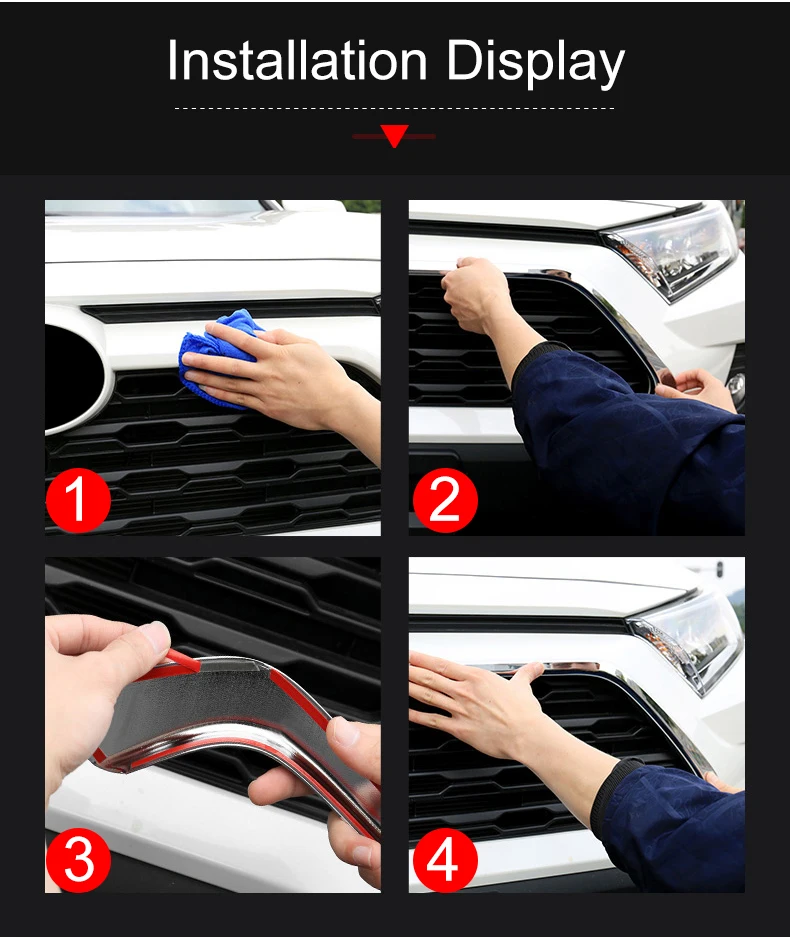 Installation Display

1

2

3

4