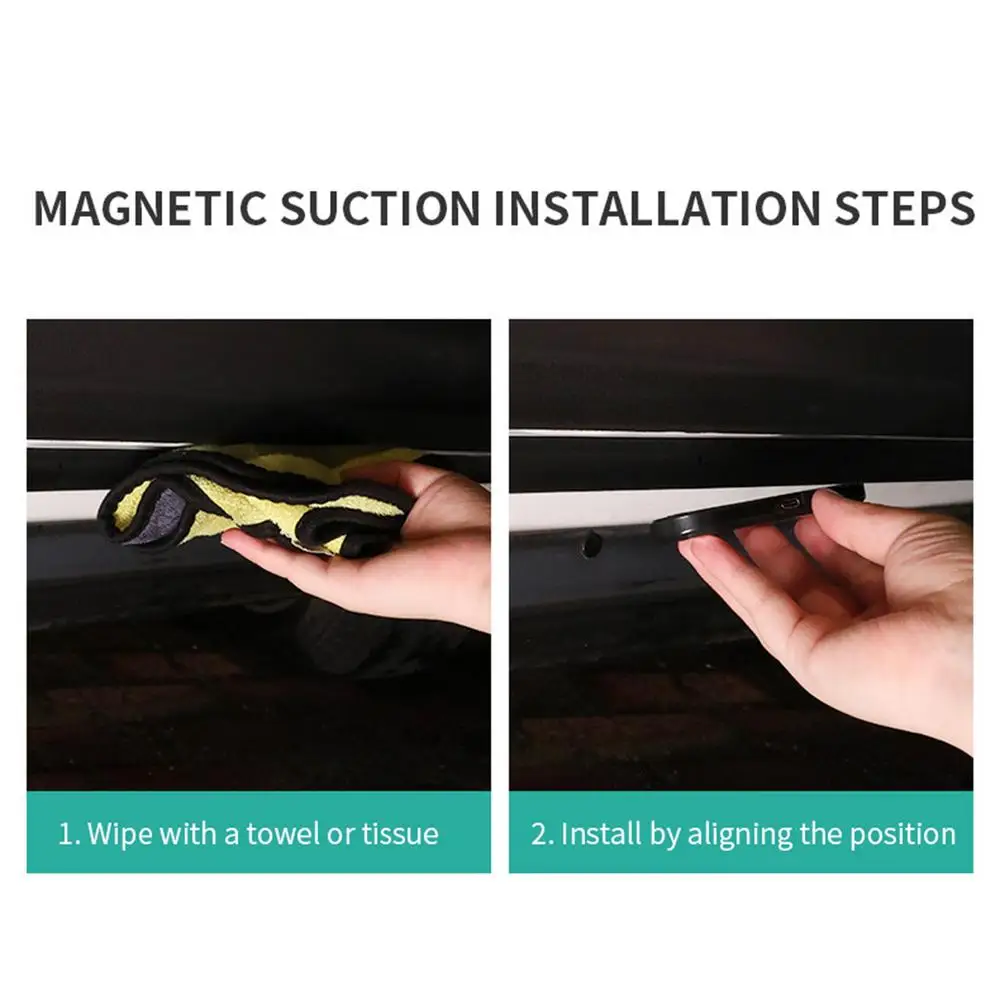 MAGNETIC SUCTION INSTALLATION STEPS

1. Wipe with a towel or tissue

2. Install by aligning the position