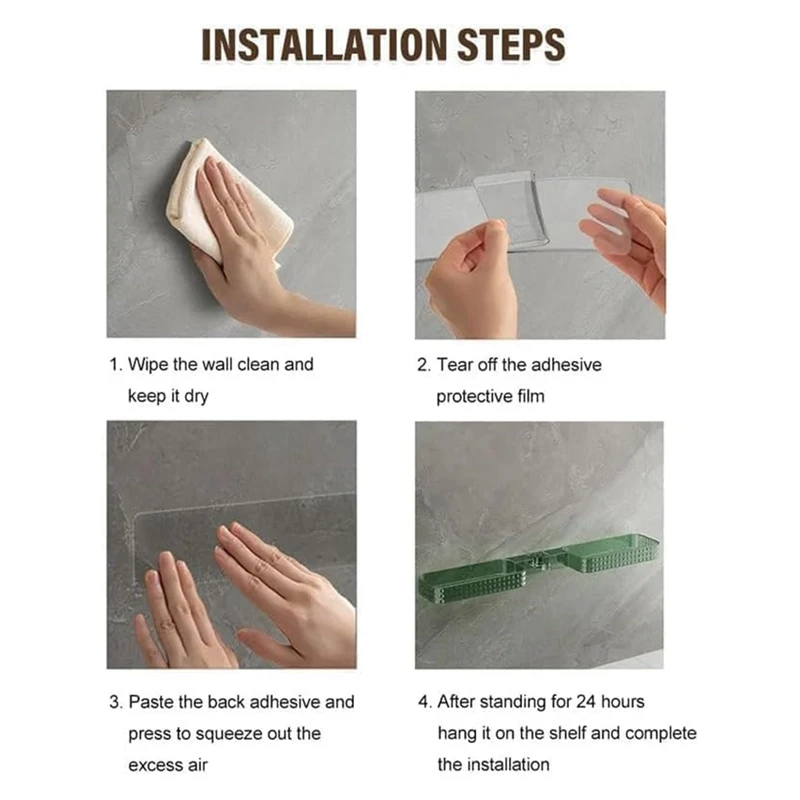 INSTALLATION STEPS

1. Wipe the wall clean and keep it dry

2. Tear off the adhesive protective film

3. Paste the back adhesive and press to squeeze out the excess air

4. After standing for 24 hours hang it on the shelf and complete the installation