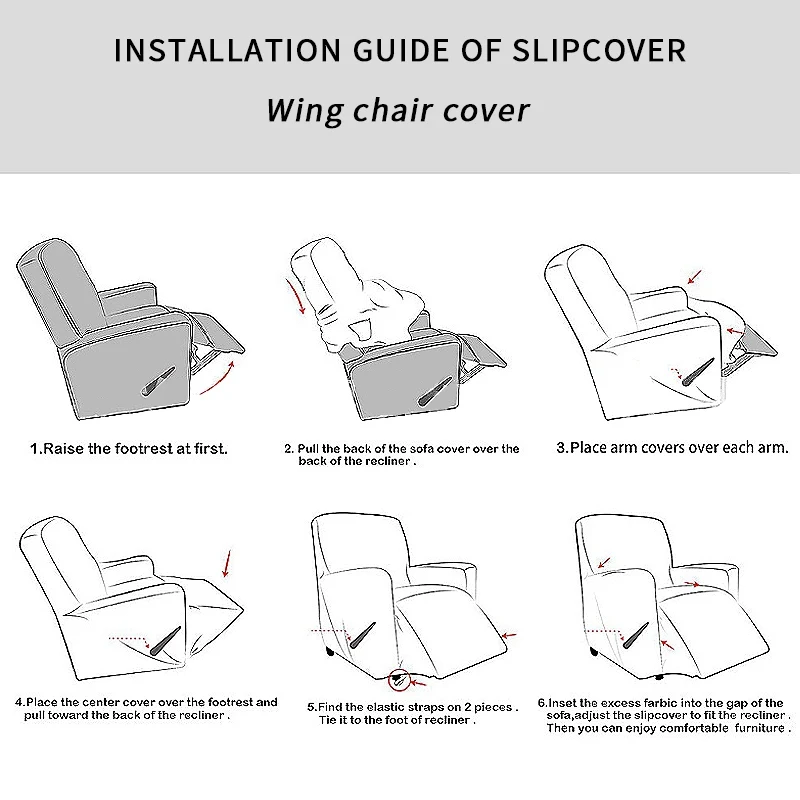 INSTALLATION GUIDE OF SLIPCOVER

Wing chair cover

1.Raise the footrest at first.

2. Pull the back of the sofa cover over the back of the recliner .

3.Place arm covers over each arm.

4.Place the center cover over the footrest and pull toward the back of the recliner .

5.Find the elastic straps on 2 pieces . Tie it to the foot of recliner .

6.Inset the excess farbic into the gap of the sofa,adjust the slipcover to fit the recliner . Then you can enjoy comfortable furniture .